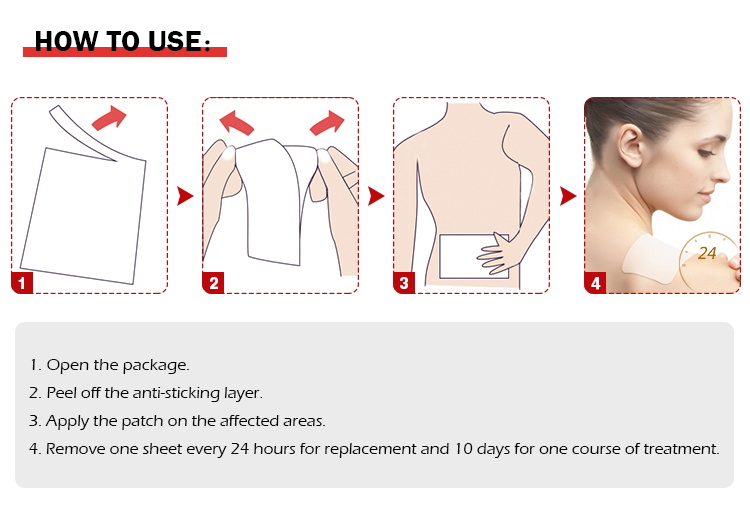 HOW TO USE:

1

2

3

4

24

1. Open the package.
2. Peel off the anti-sticking layer.
3. Apply the patch on the affected areas.
4. Remove one sheet every 24 hours for replacement and 10 days for one course of treatment.