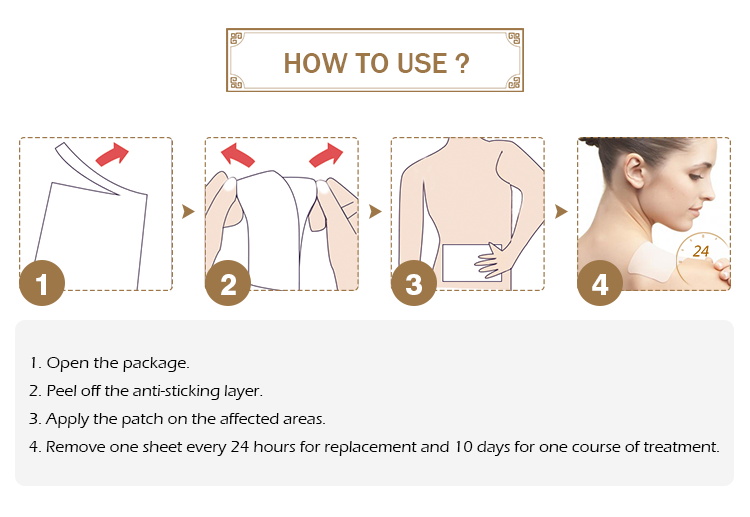 HOW TO USE ?

1

2

3

4

24

1. Open the package.

2. Peel off the anti-sticking layer.

3. Apply the patch on the affected areas.

4. Remove one sheet every 24 hours for replacement and 10 days for one course of treatment.