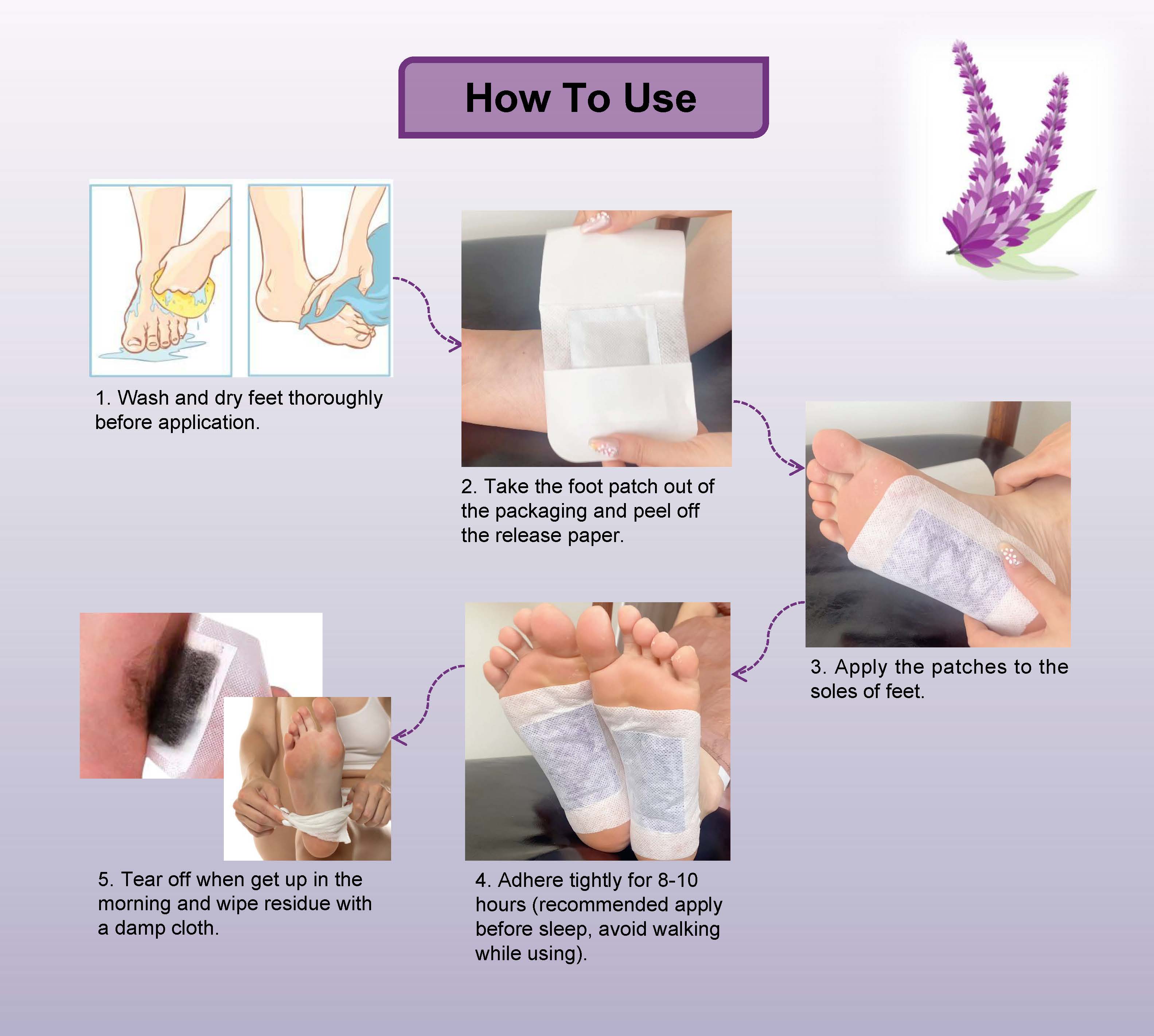 How To Use

1. Wash and dry feet thoroughly before application.

2. Take the foot patch out of the packaging and peel off the release paper.

3. Apply the patches to the soles of feet.

4. Adhere tightly for 8-10 hours (recommended apply before sleep, avoid walking while using).

5. Tear off when get up in the morning and wipe residue with a damp cloth.