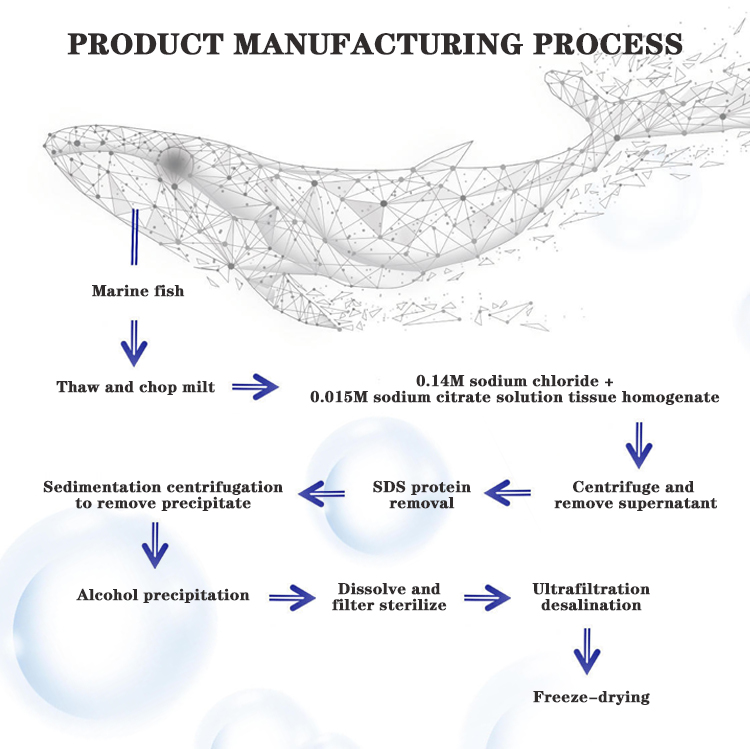 PRODUCT MANUFACTURING PROCESS

Marine fish

Thaw and chop milt

0.14M sodium chloride +
0.015M sodium citrate solution tissue homogenate

Centrifuge and remove supernatant

SDS protein removal

Sedimentation centrifugation to remove precipitate

Alcohol precipitation

Dissolve and filter sterilize

Ultrafiltration desalination

Freeze-drying