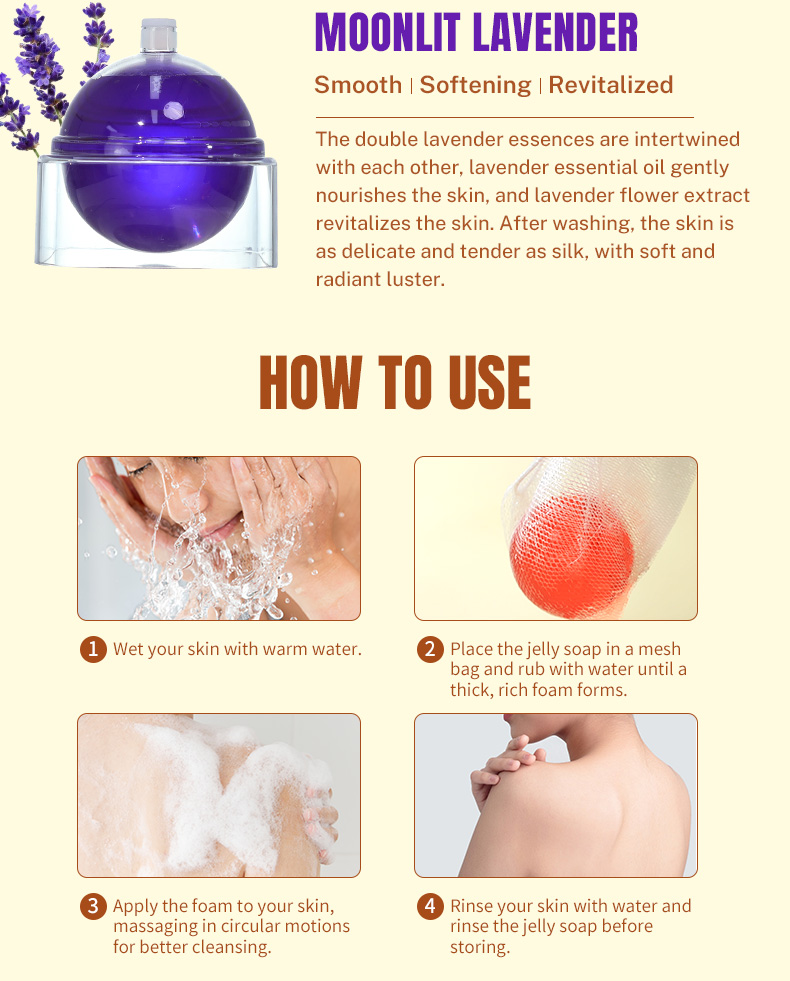 MOONLIT LAVENDER

Smooth | Softening | Revitalized

The double lavender essences are intertwined with each other, lavender essential oil gently nourishes the skin, and lavender flower extract revitalizes the skin. After washing, the skin is as delicate and tender as silk, with soft and radiant luster.

HOW TO USE

1 Wet your skin with warm water.

2 Place the jelly soap in a mesh bag and rub with water until a thick, rich foam forms.

3 Apply the foam to your skin, massaging in circular motions for better cleansing.

4 Rinse your skin with water and rinse the jelly soap before storing.