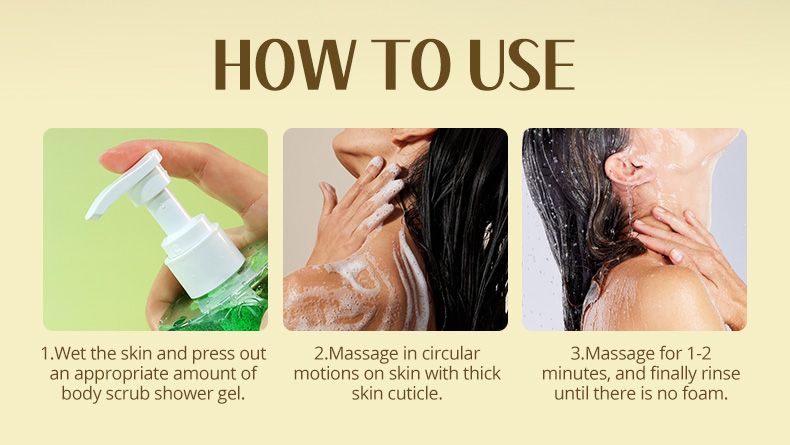 HOW TO USE

1.Wet the skin and press out an appropriate amount of body scrub shower gel.

2.Massage in circular motions on skin with thick skin cuticle.

3.Massage for 1-2 minutes, and finally rinse until there is no foam.