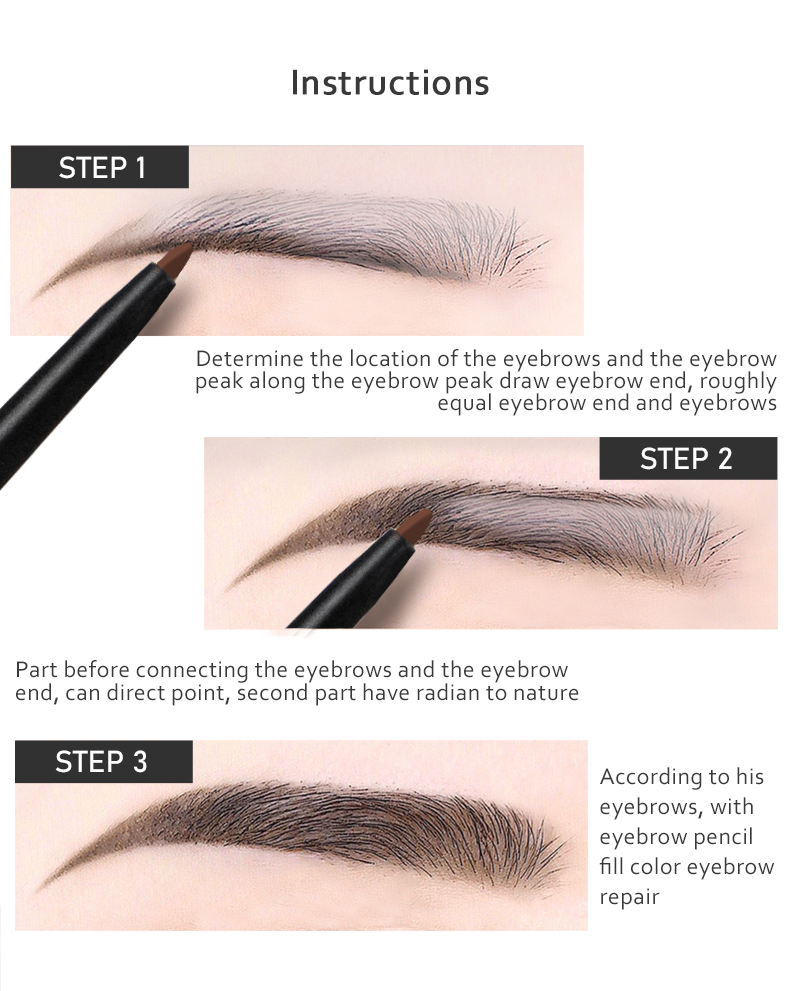 Instructions

STEP 1

Determine the location of the eyebrows and the eyebrow peak along the eyebrow peak draw eyebrow end, roughly equal eyebrow end and eyebrows

STEP 2

Part before connecting the eyebrows and the eyebrow end, can direct point, second part have radian to nature

STEP 3

According to his eyebrows, with eyebrow pencil fill color eyebrow repair