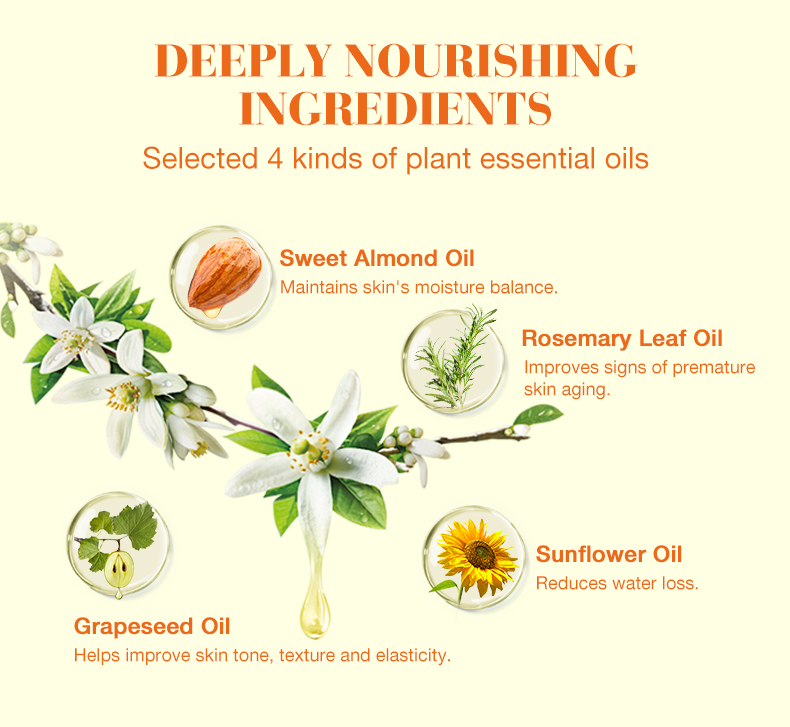 DEEPLY NOURISHING INGREDIENTS

Selected 4 kinds of plant essential oils

Sweet Almond Oil
Maintains skin's moisture balance.

Rosemary Leaf Oil
Improves signs of premature skin aging.

Sunflower Oil
Reduces water loss.

Grapeseed Oil
Helps improve skin tone, texture and elasticity.