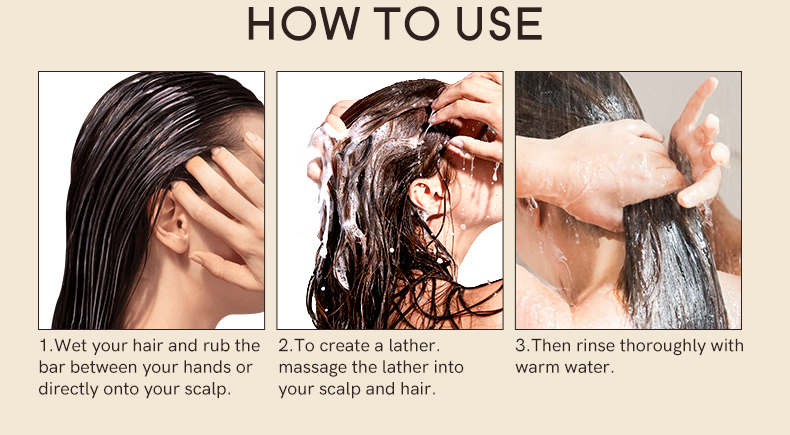 HOW TO USE

1.Wet your hair and rub the bar between your hands or directly onto your scalp.

2.To create a lather. massage the lather into your scalp and hair.

3.Then rinse thoroughly with warm water.