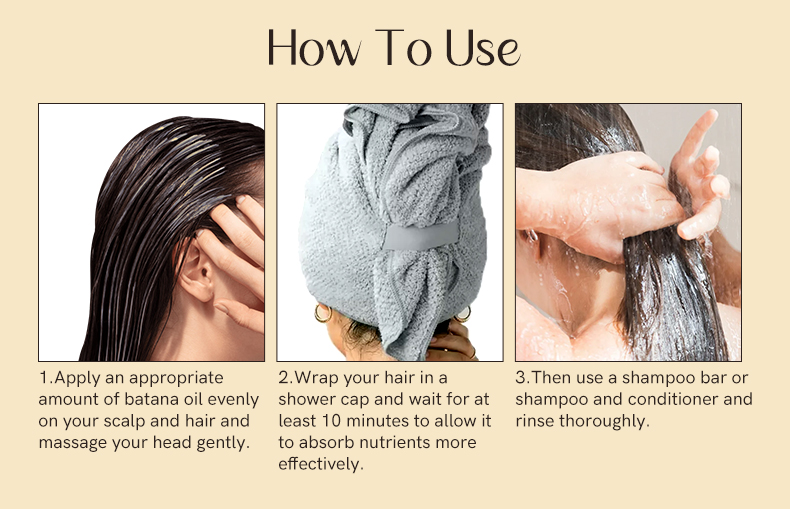 How To Use

1.Apply an appropriate amount of batana oil evenly on your scalp and hair and massage your head gently.

2.Wrap your hair in a shower cap and wait for at least 10 minutes to allow it to absorb nutrients more effectively.

3.Then use a shampoo bar or shampoo and conditioner and rinse thoroughly.