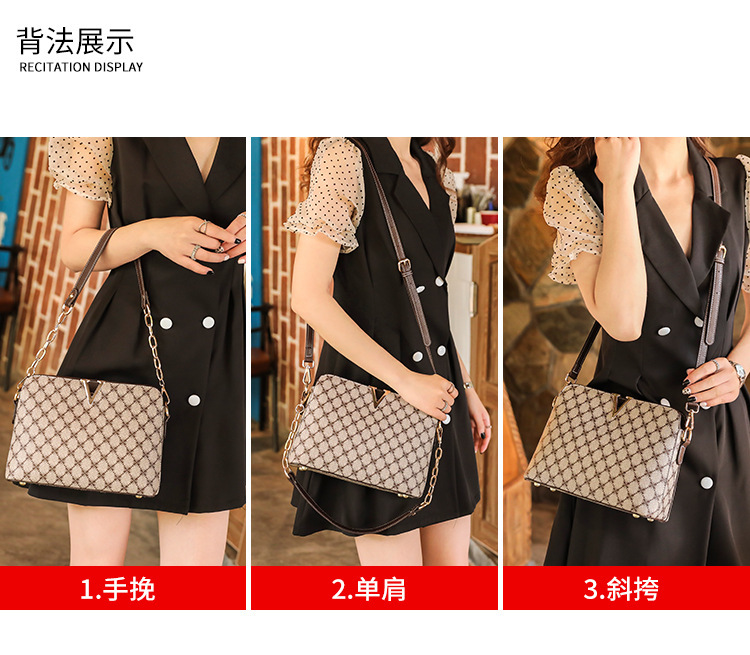 背法展示
RECITATION DISPLAY

1.手挽

2.单肩

3.斜挎