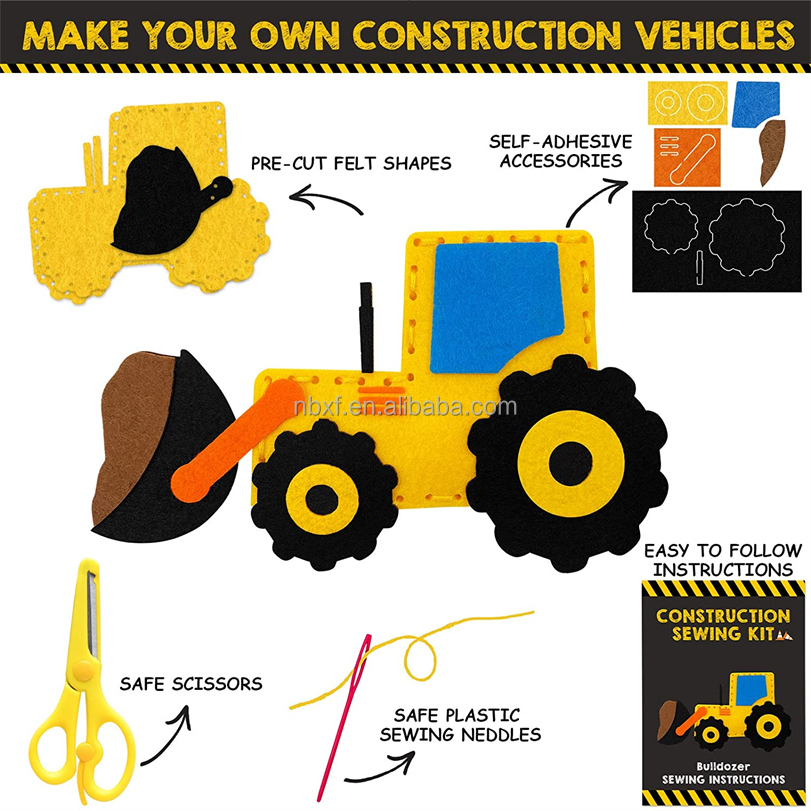 MAKE YOUR OWN CONSTRUCTION VEHICLES

PRE-CUT FELT SHAPES

SELF-ADHESIVE ACCESSORIES

nbxf.en.alibaba.com

EASY TO FOLLOW INSTRUCTIONS

CONSTRUCTION SEWING KIT

Bulldozer
SEWING INSTRUCTIONS

SAFE SCISSORS

SAFE PLASTIC SEWING NEDDLES