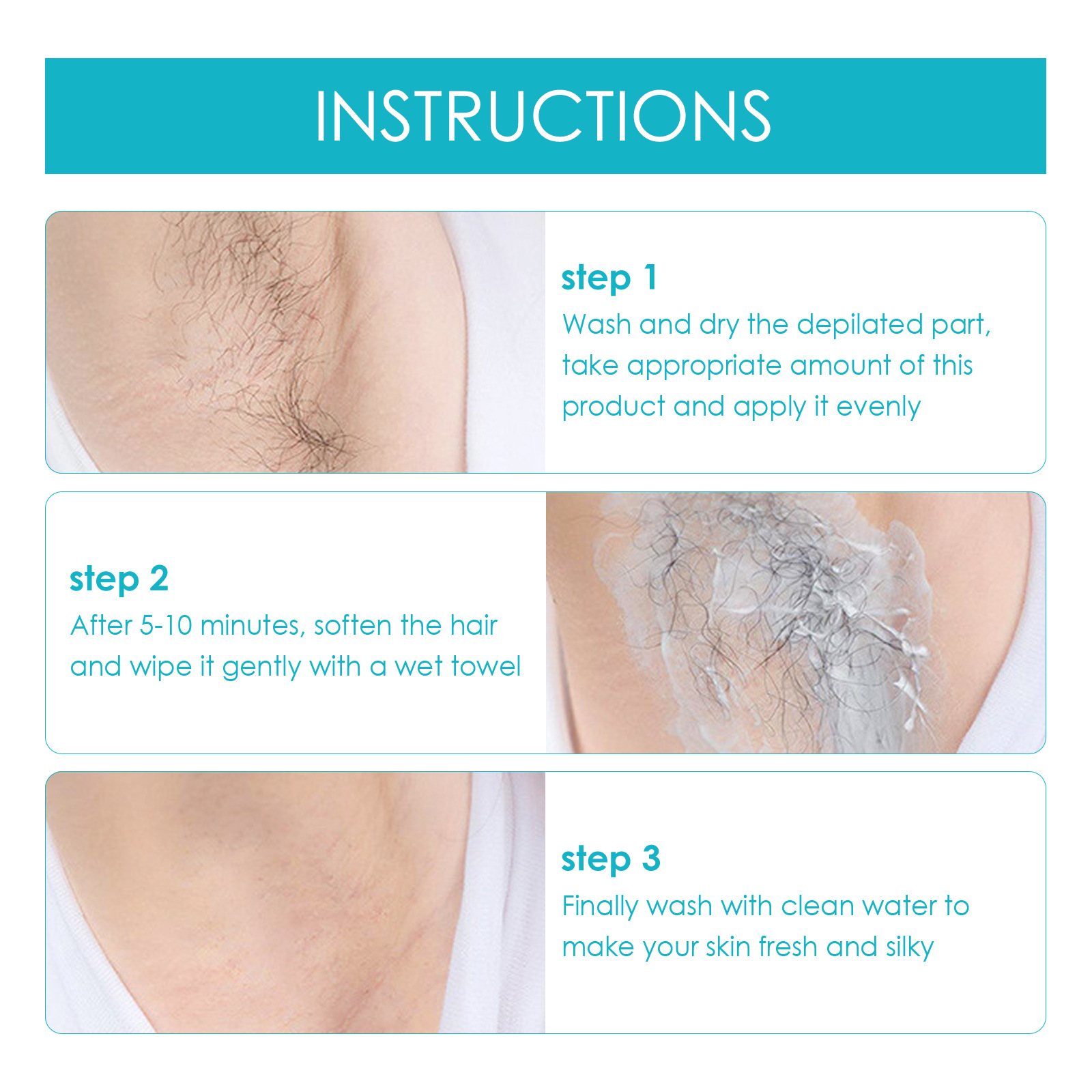 INSTRUCTIONS

step 1
Wash and dry the depilated part, take appropriate amount of this product and apply it evenly

step 2
After 5-10 minutes, soften the hair and wipe it gently with a wet towel

step 3
Finally wash with clean water to make your skin fresh and silky