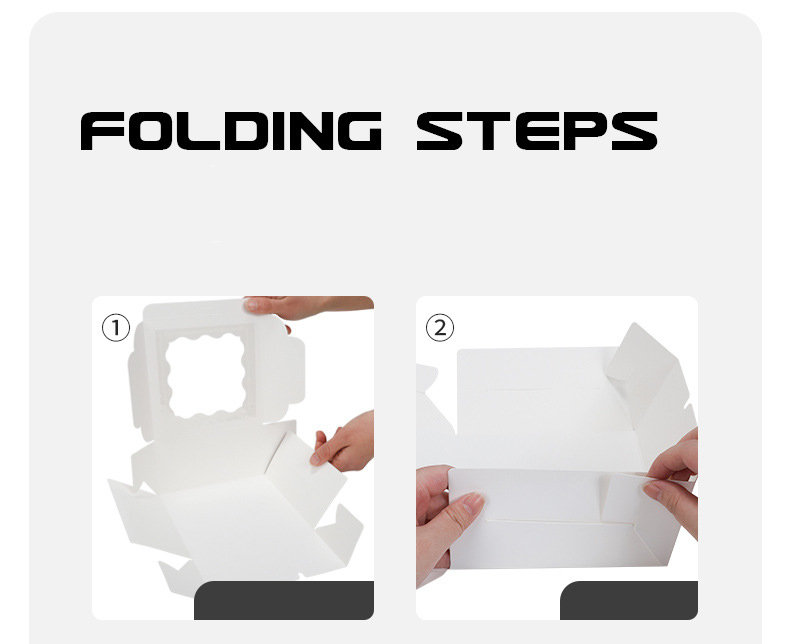 FOLDING STEPS

①

②