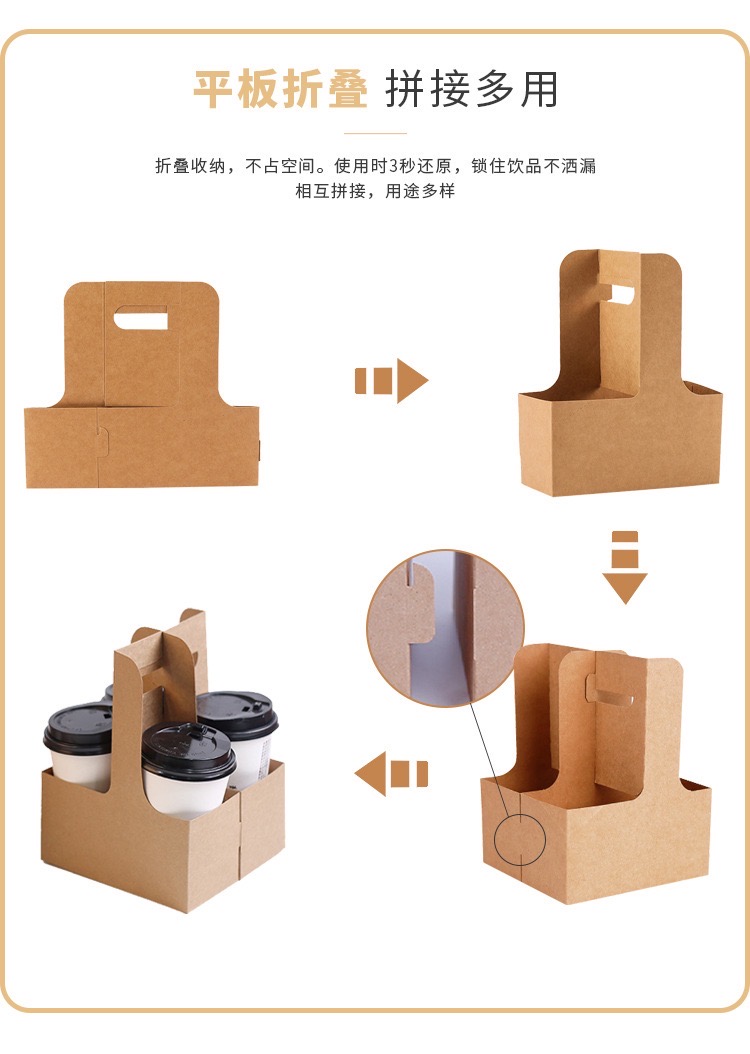 平板折叠 拼接多用

折叠收纳，不占空间。使用时3秒还原，锁住饮品不洒漏
相互拼接，用途多样