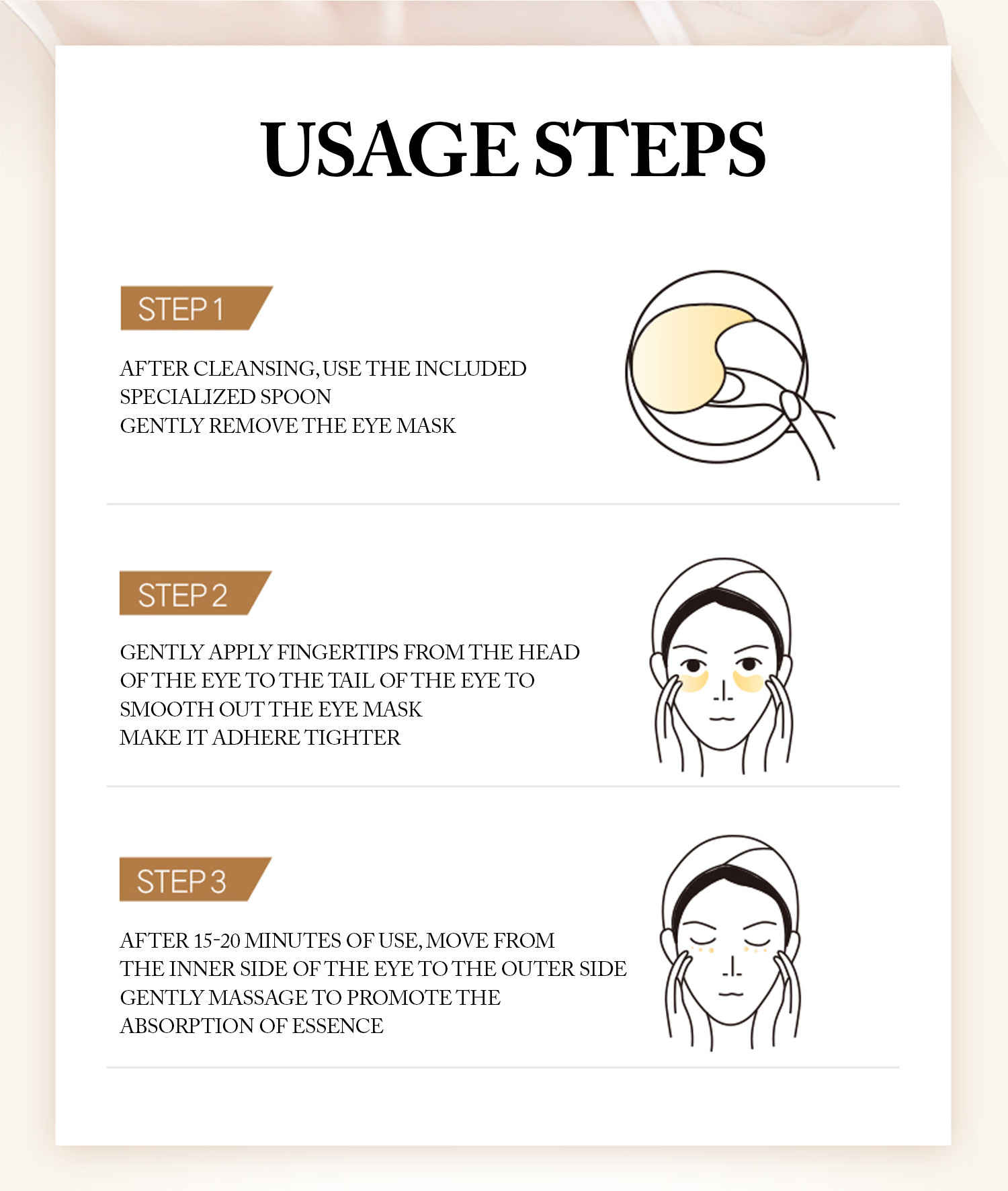 USAGE STEPS

STEP 1

AFTER CLEANSING, USE THE INCLUDED SPECIALIZED SPOON
GENTLY REMOVE THE EYE MASK

STEP 2

GENTLY APPLY FINGERTIPS FROM THE HEAD OF THE EYE TO THE TAIL OF THE EYE TO SMOOTH OUT THE EYE MASK
MAKE IT ADHERE TIGHTER

STEP 3

AFTER 15-20 MINUTES OF USE, MOVE FROM THE INNER SIDE OF THE EYE TO THE OUTER SIDE
GENTLY MASSAGE TO PROMOTE THE ABSORPTION OF ESSENCE