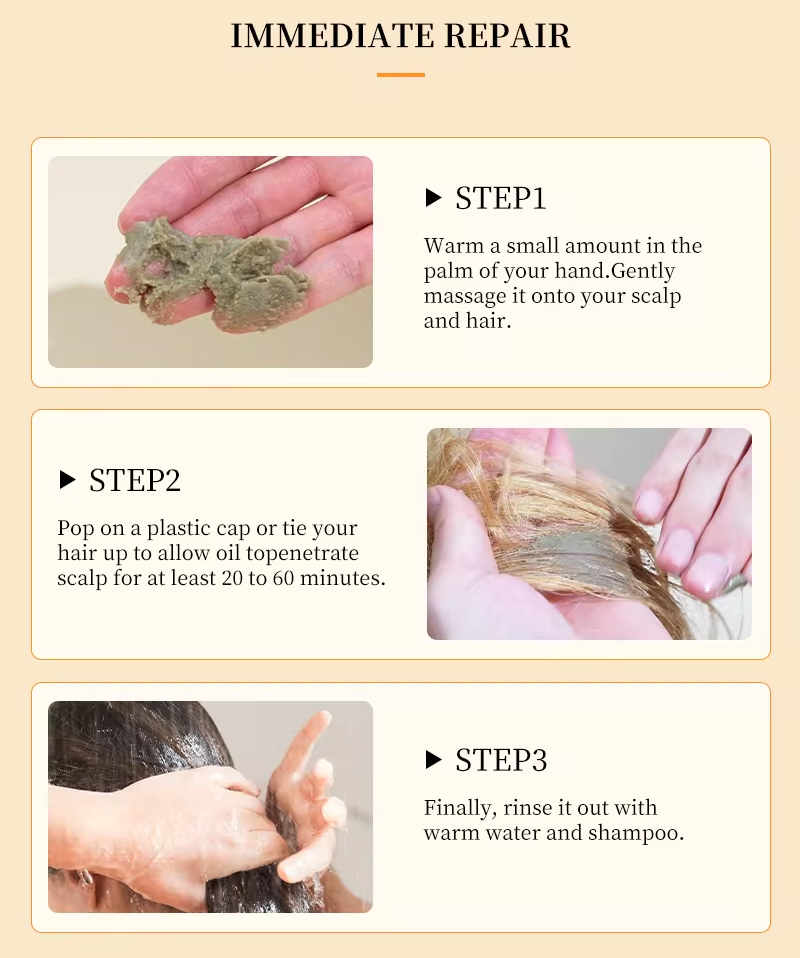 IMMEDIATE REPAIR

▶ STEP1

Warm a small amount in the palm of your hand.Gently massage it onto your scalp and hair.

▶ STEP2

Pop on a plastic cap or tie your hair up to allow oil topenetrate scalp for at least 20 to 60 minutes.

▶ STEP3

Finally, rinse it out with warm water and shampoo.