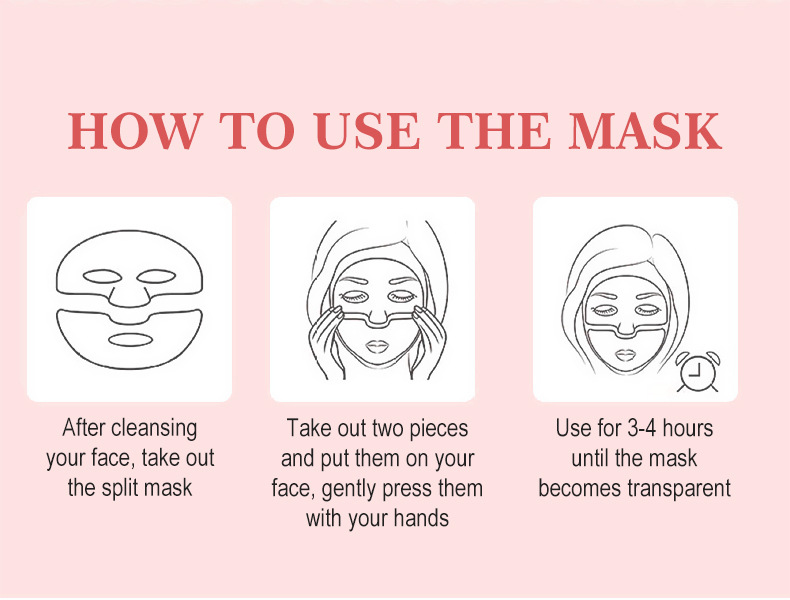 HOW TO USE THE MASK

After cleansing your face, take out the split mask

Take out two pieces and put them on your face, gently press them with your hands

Use for 3-4 hours until the mask becomes transparent