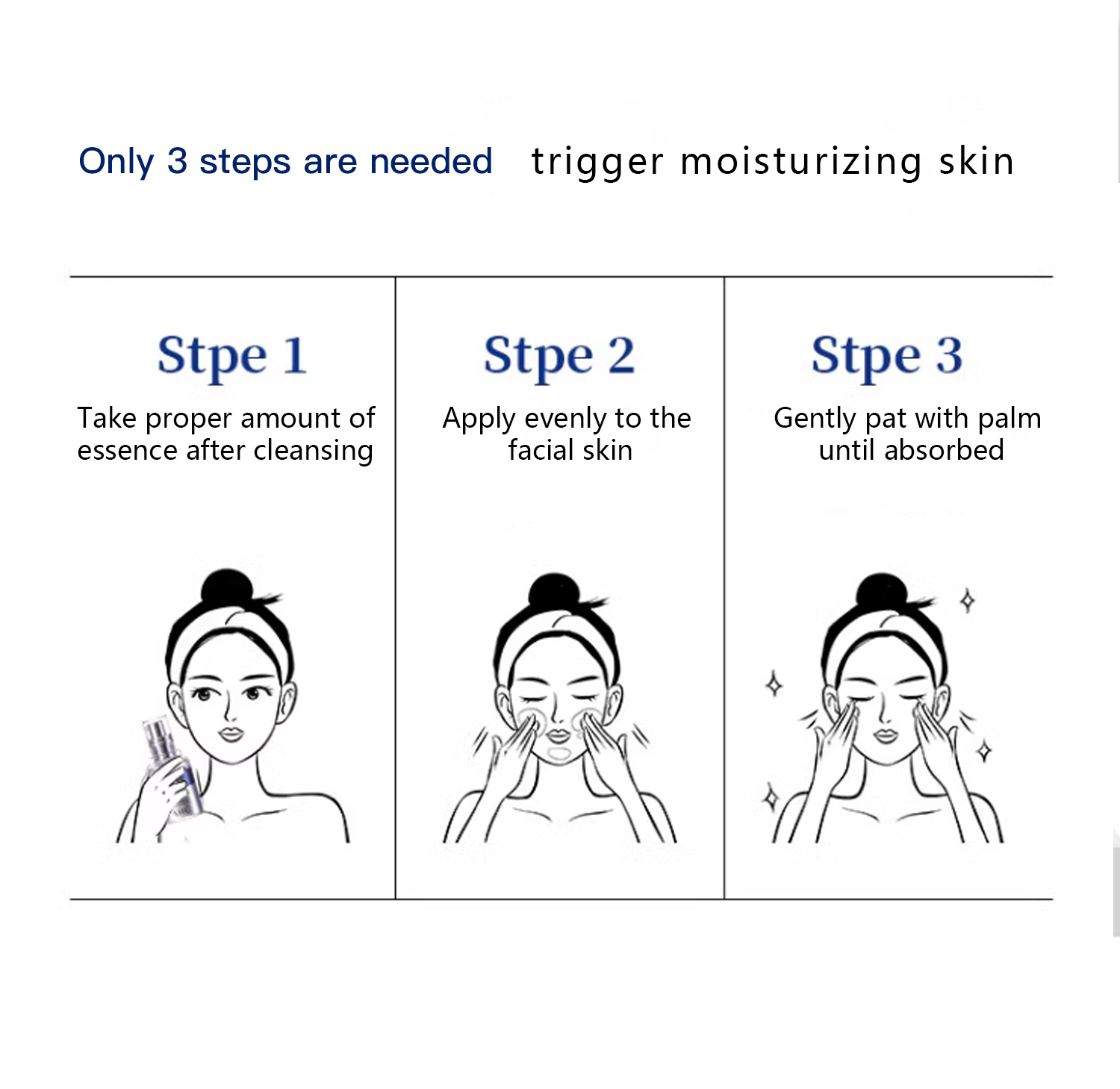 Only 3 steps are needed trigger moisturizing skin

Stpe 1
Take proper amount of essence after cleansing

Stpe 2
Apply evenly to the facial skin

Stpe 3
Gently pat with palm until absorbed