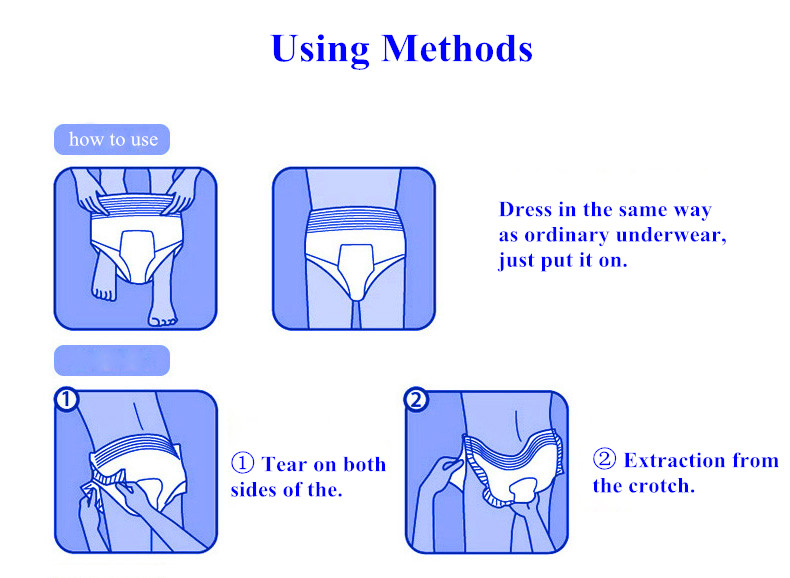 Using Methods

how to use

Dress in the same way as ordinary underwear, just put it on.

1

① Tear on both sides of the.

2

② Extraction from the crotch.