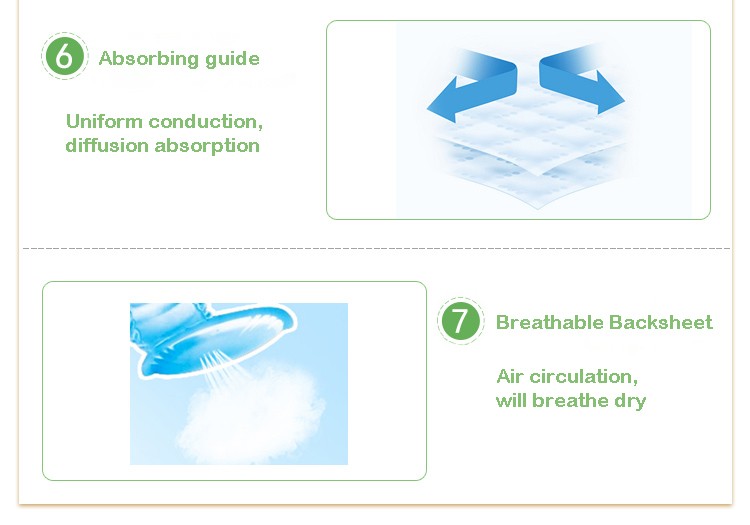 6 Absorbing guide

Uniform conduction, diffusion absorption

7 Breathable Backsheet

Air circulation, will breathe dry