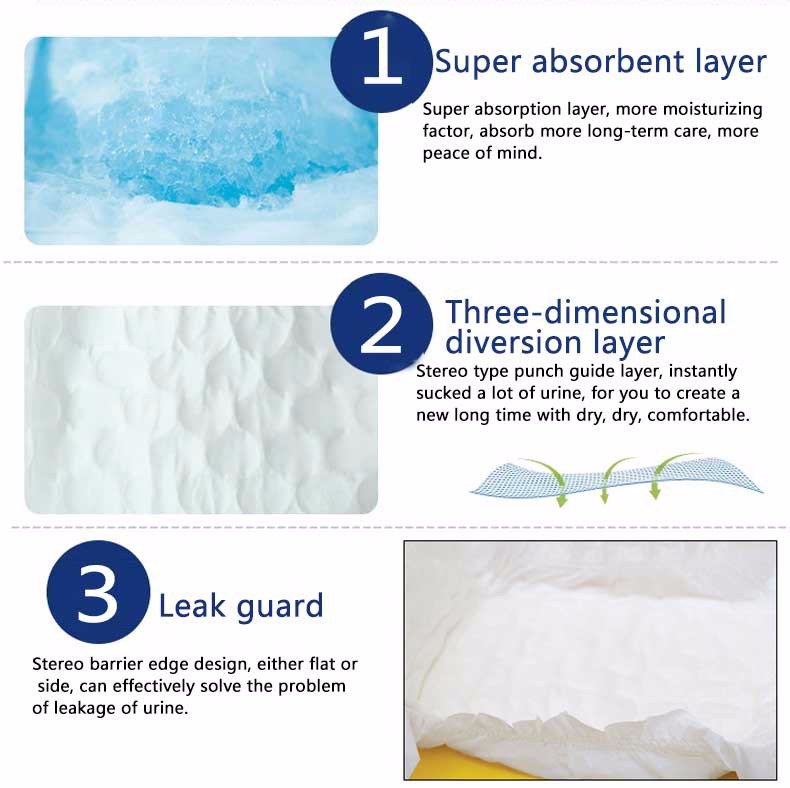 1 Super absorbent layer

Super absorption layer, more moisturizing factor, absorb more long-term care, more peace of mind.

2 Three-dimensional diversion layer

Stereo type punch guide layer, instantly sucked a lot of urine, for you to create a new long time with dry, dry, comfortable.

3 Leak guard

Stereo barrier edge design, either flat or side, can effectively solve the problem of leakage of urine.