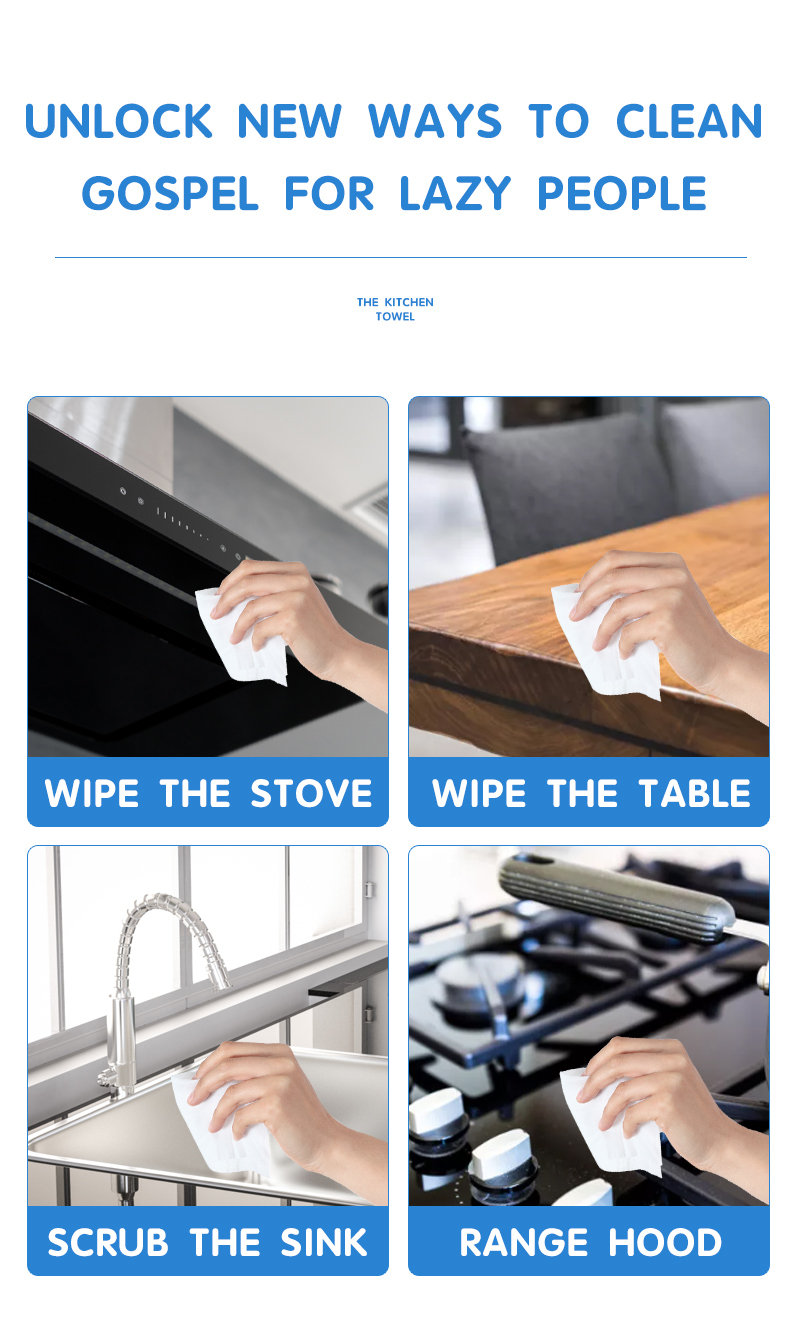 UNLOCK NEW WAYS TO CLEAN
GOSPEL FOR LAZY PEOPLE

THE KITCHEN TOWEL

WIPE THE STOVE

WIPE THE TABLE

SCRUB THE SINK

RANGE HOOD