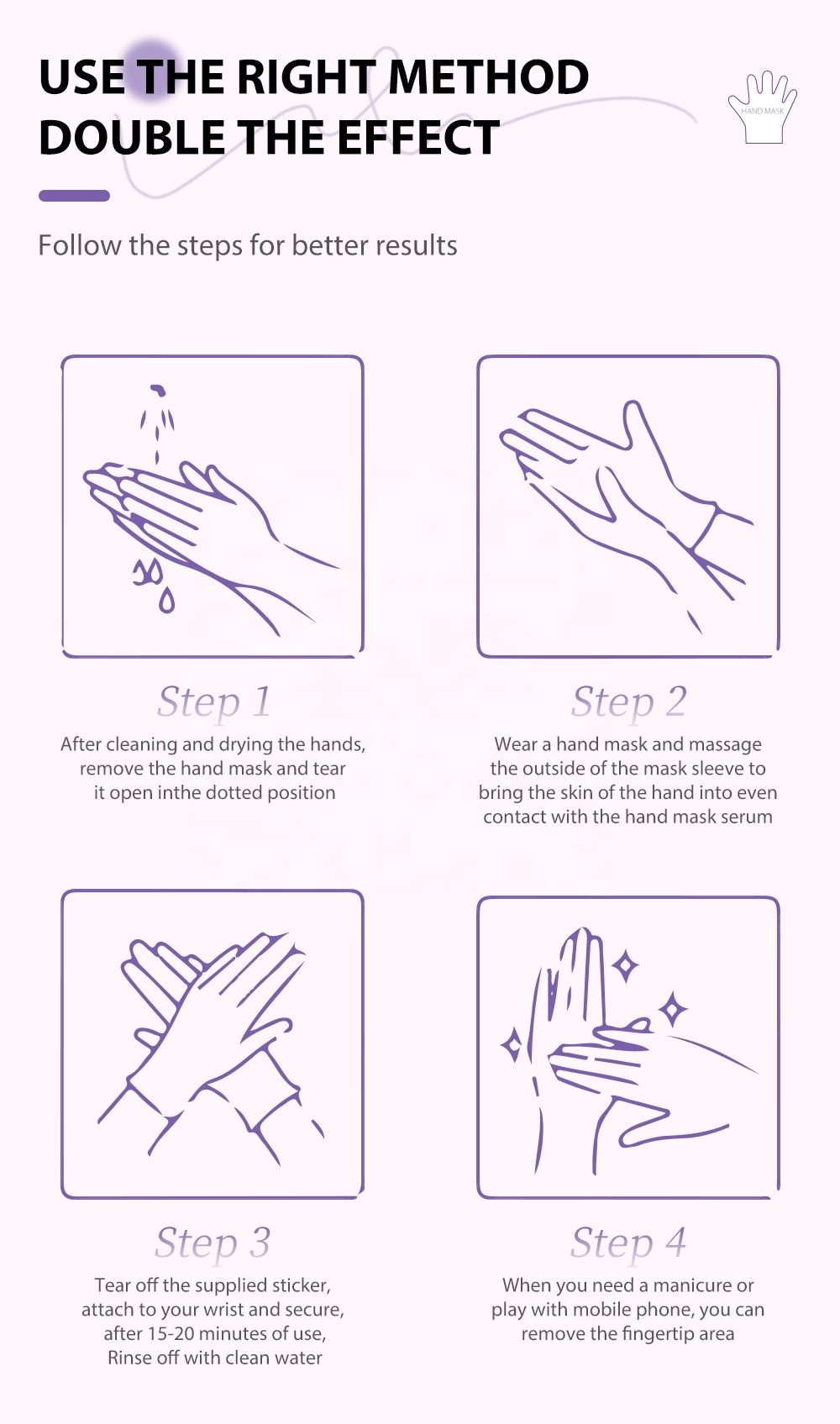 USE THE RIGHT METHOD
DOUBLE THE EFFECT

HAND MASK

Follow the steps for better results

Step 1
After cleaning and drying the hands, remove the hand mask and tear it open inthe dotted position

Step 2
Wear a hand mask and massage the outside of the mask sleeve to bring the skin of the hand into even contact with the hand mask serum

Step 3
Tear off the supplied sticker, attach to your wrist and secure, after 15-20 minutes of use, Rinse off with clean water

Step 4
When you need a manicure or play with mobile phone, you can remove the fingertip area