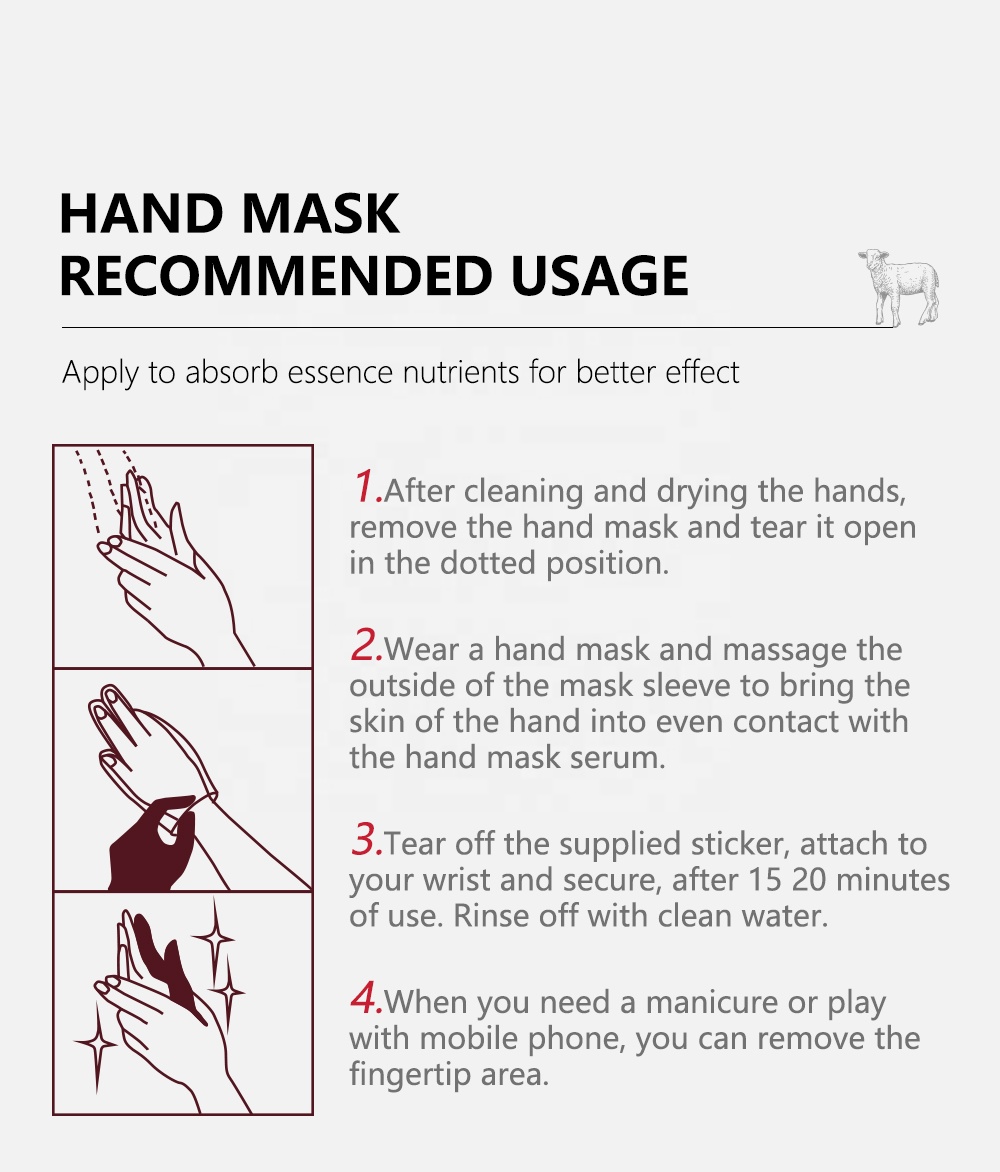 HAND MASK
RECOMMENDED USAGE

Apply to absorb essence nutrients for better effect

1.After cleaning and drying the hands, remove the hand mask and tear it open in the dotted position.

2.Wear a hand mask and massage the outside of the mask sleeve to bring the skin of the hand into even contact with the hand mask serum.

3.Tear off the supplied sticker, attach to your wrist and secure, after 15 20 minutes of use. Rinse off with clean water.

4.When you need a manicure or play with mobile phone, you can remove the fingertip area.