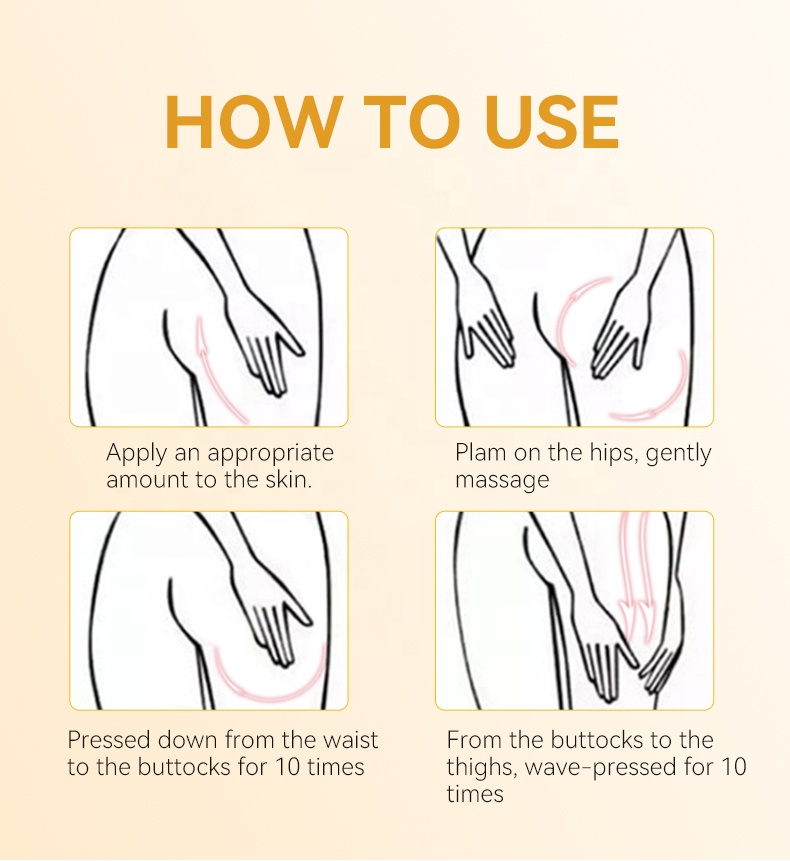 HOW TO USE

Apply an appropriate amount to the skin.

Plam on the hips, gently massage

Pressed down from the waist to the buttocks for 10 times

From the buttocks to the thighs, wave-pressed for 10 times