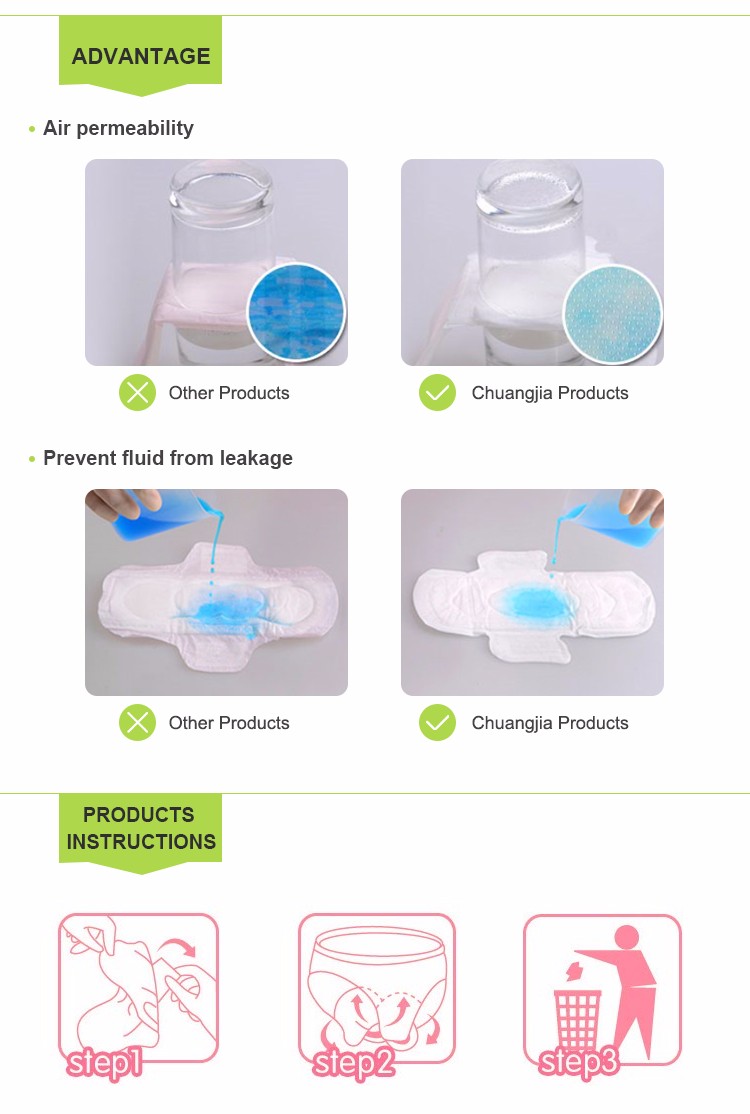 ADVANTAGE

• Air permeability

Other Products

Chuangjia Products

• Prevent fluid from leakage

Other Products

Chuangjia Products

PRODUCTS INSTRUCTIONS

step1

step2

step3