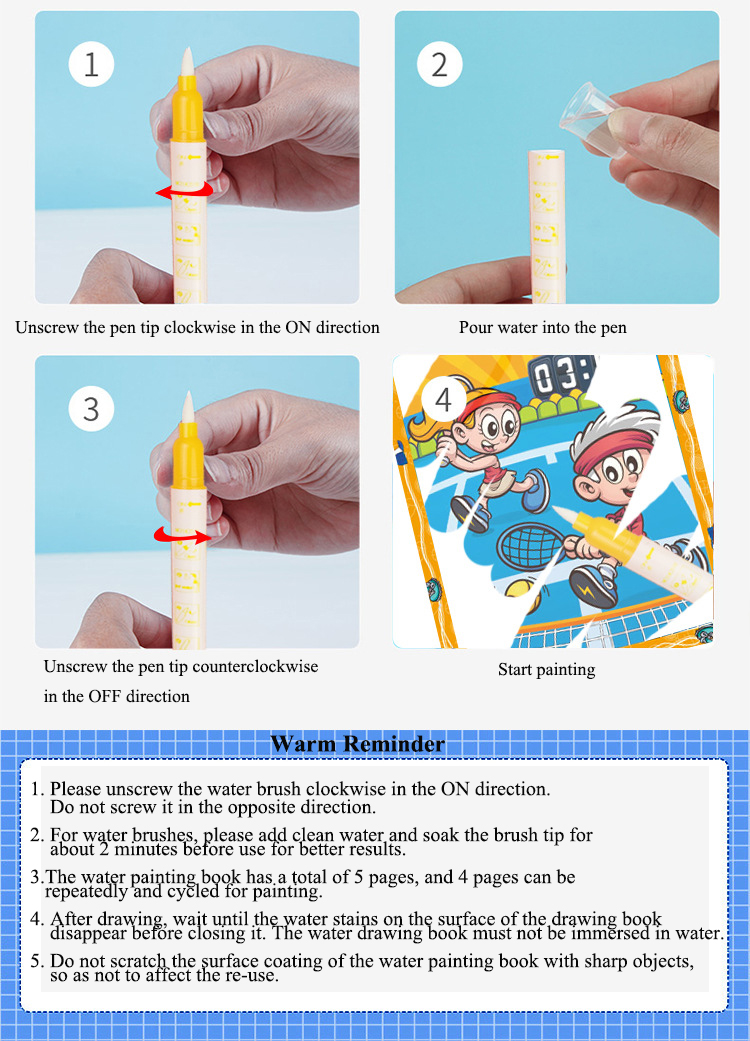 1

Unscrew the pen tip clockwise in the ON direction

2

Pour water into the pen

3

Unscrew the pen tip counterclockwise in the OFF direction

4

03:

Start painting

Warm Reminder

1. Please unscrew the water brush clockwise in the ON direction. Do not screw it in the opposite direction.

2. For water brushes, please add clean water and soak the brush tip for about 2 minutes before use for better results.

3.The water painting book has a total of 5 pages, and 4 pages can be repeatedly and cycled for painting.

4. After drawing, wait until the water stains on the surface of the drawing book disappear before closing it. The water drawing book must not be immersed in water.

5. Do not scratch the surface coating of the water painting book with sharp objects, so as not to affect the re-use.