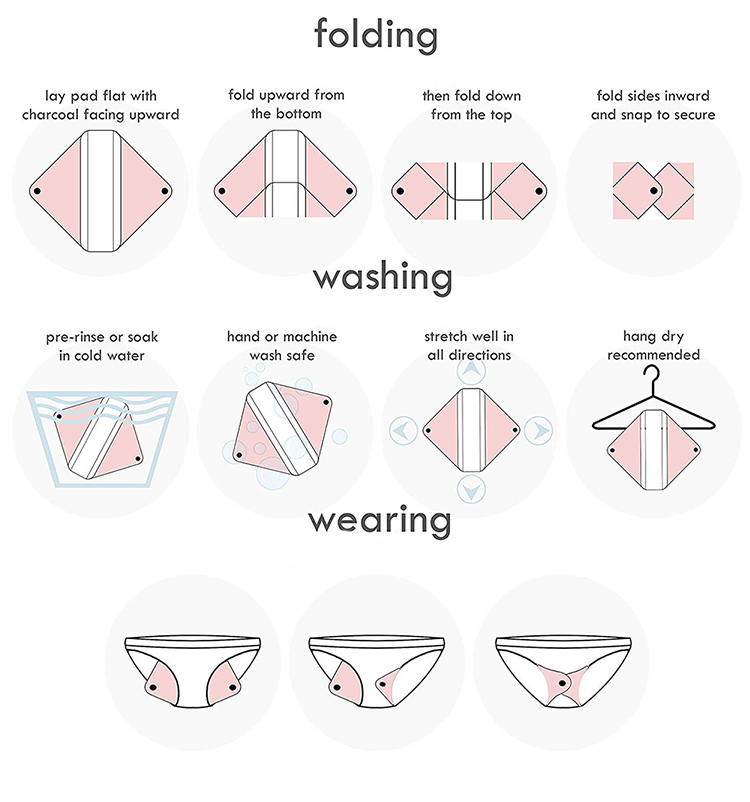 folding

lay pad flat with charcoal facing upward

fold upward from the bottom

then fold down from the top

fold sides inward and snap to secure

washing

pre-rinse or soak in cold water

hand or machine wash safe

stretch well in all directions

hang dry recommended

wearing