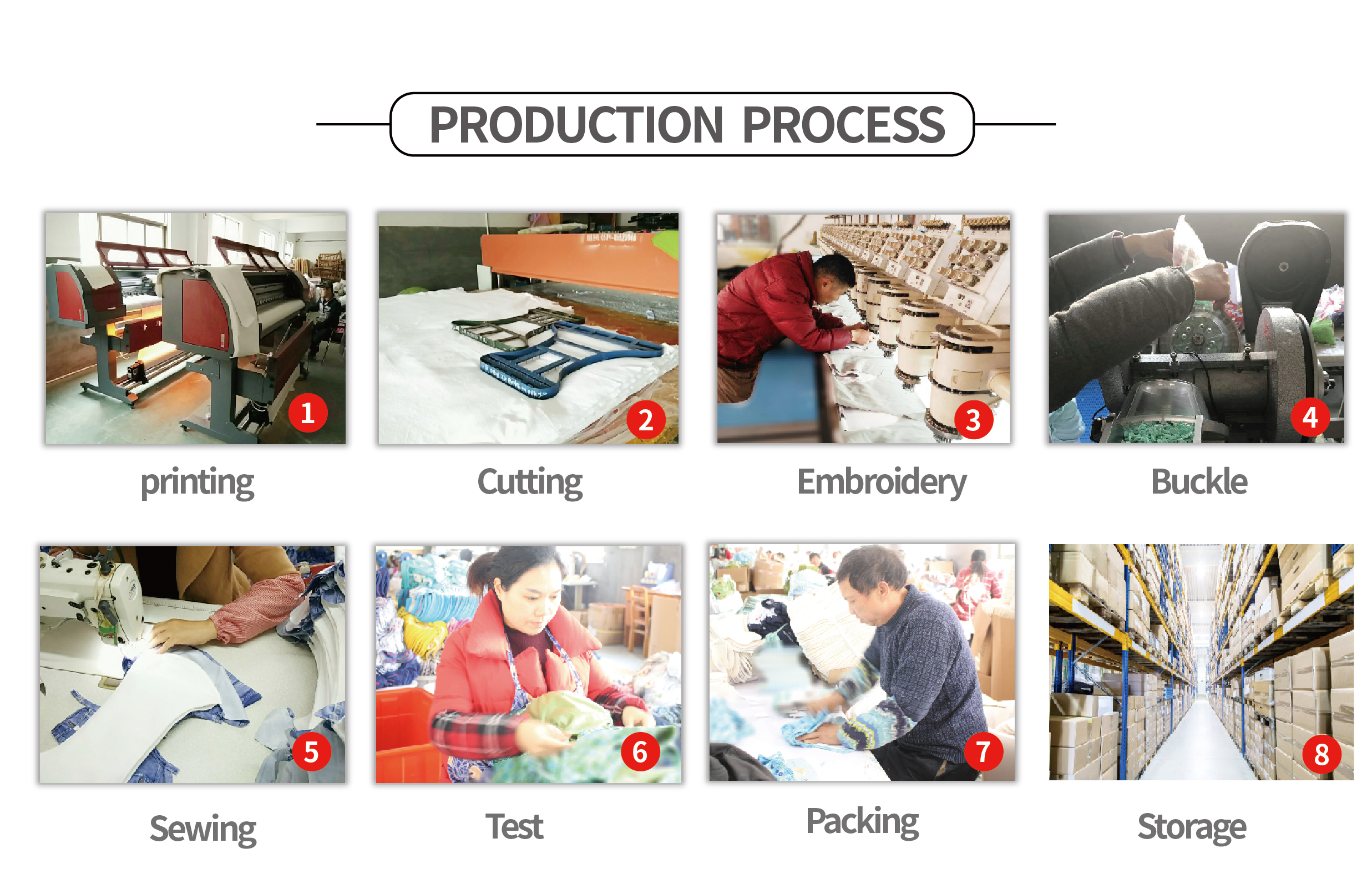 PRODUCTION PROCESS

1
printing

2
Cutting

3
Embroidery

4
Buckle

5
Sewing

6
Test

7
Packing

8
Storage