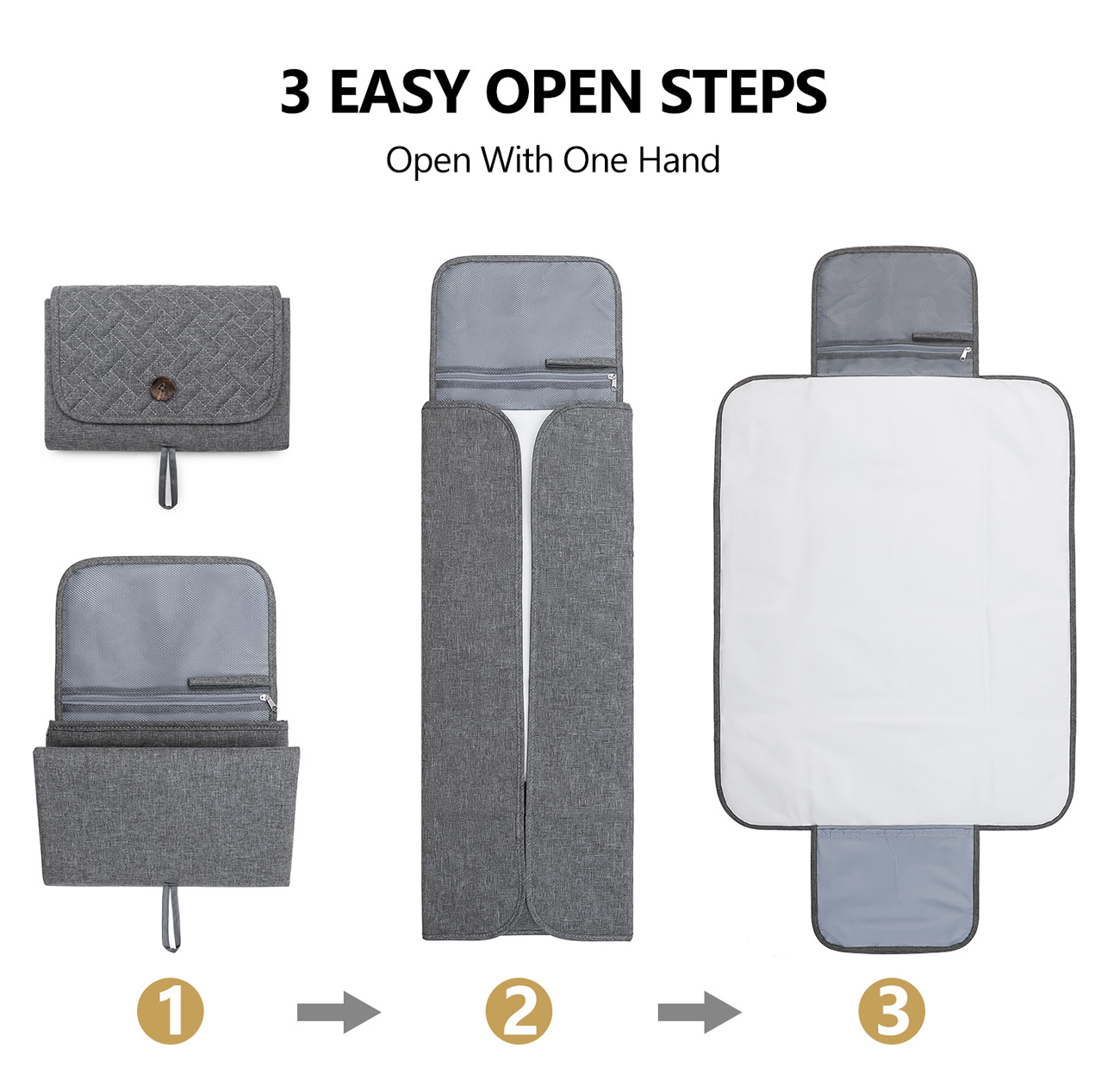 3 EASY OPEN STEPS

Open With One Hand

1

2

3