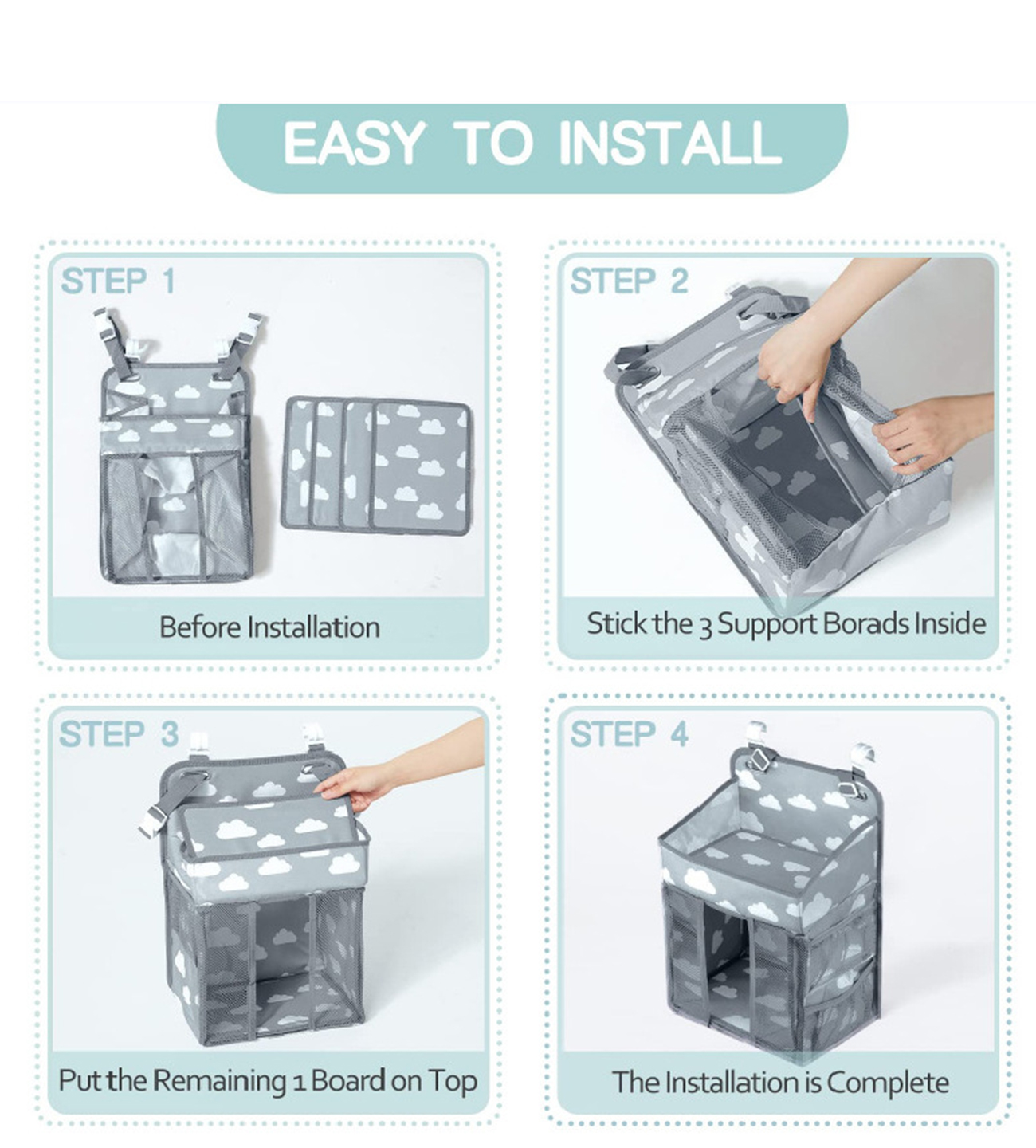 EASY TO INSTALL

STEP 1

Before Installation

STEP 2

Stick the 3 Support Borads Inside

STEP 3

Put the Remaining 1 Board on Top

STEP 4

The Installation is Complete