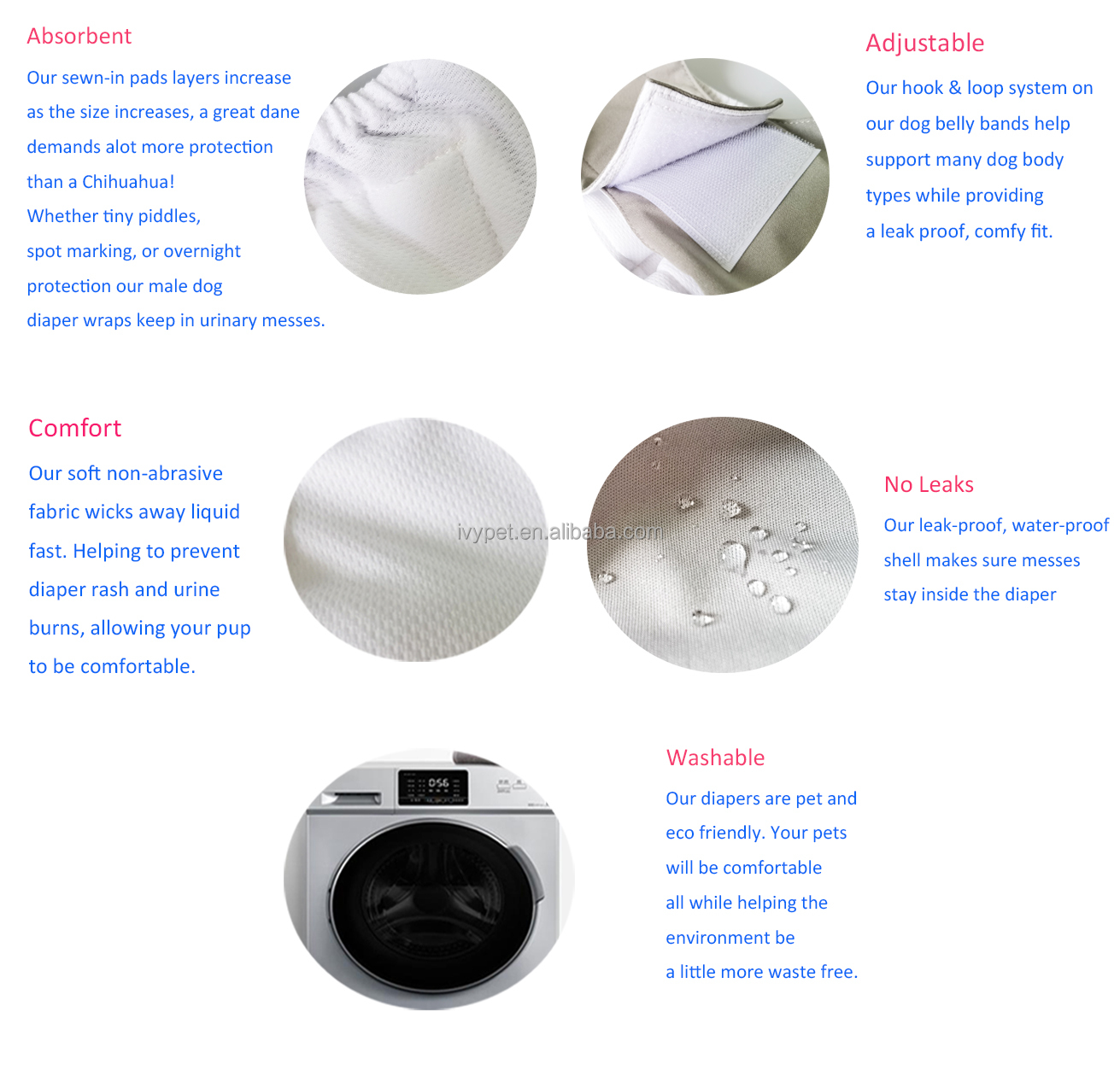 Absorbent

Our sewn-in pads layers increase as the size increases, a great dane demands alot more protection than a Chihuahua! Whether tiny piddles, spot marking, or overnight protection our male dog diaper wraps keep in urinary messes.

Adjustable

Our hook & loop system on our dog belly bands help support many dog body types while providing a leak proof, comfy fit.

Comfort

Our soft non-abrasive fabric wicks away liquid fast. Helping to prevent diaper rash and urine burns, allowing your pup to be comfortable.

ivypet.en.alibaba.com

No Leaks

Our leak-proof, water-proof shell makes sure messes stay inside the diaper

056

Washable

Our diapers are pet and eco friendly. Your pets will be comfortable all while helping the environment be a little more waste free.