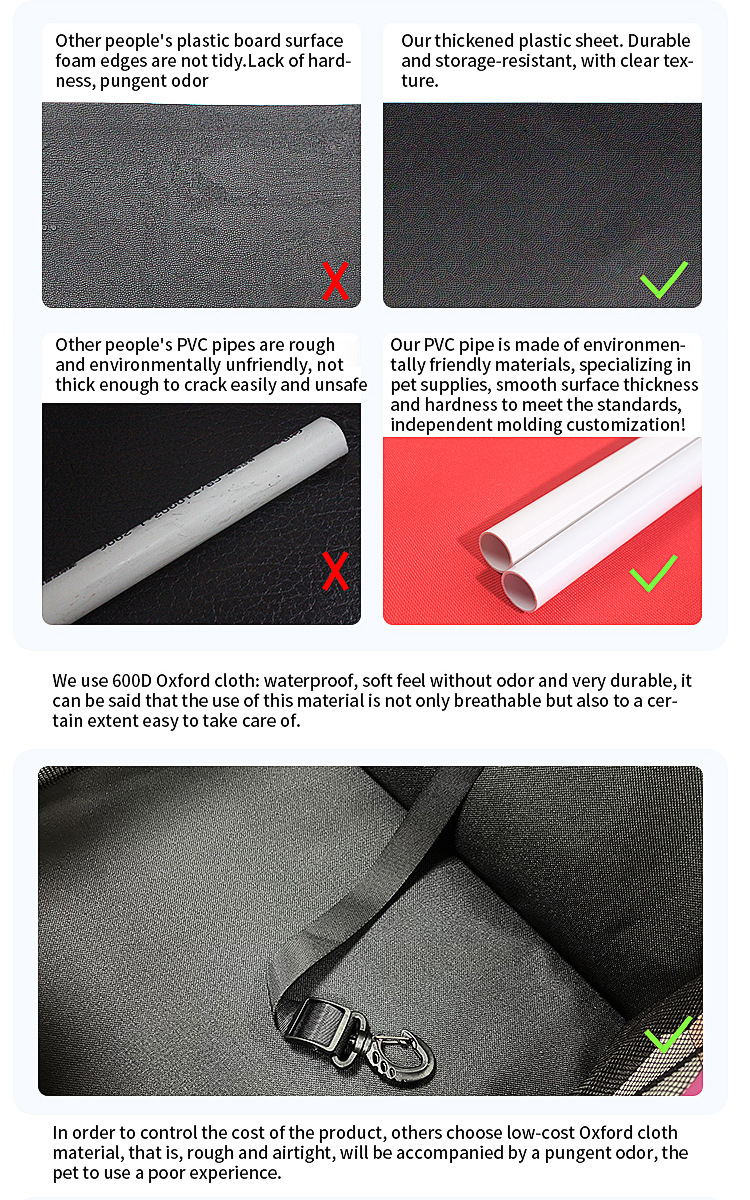 Other people's plastic board surface foam edges are not tidy.Lack of hardness, pungent odor

Our thickened plastic sheet. Durable and storage-resistant, with clear texture.

Other people's PVC pipes are rough and environmentally unfriendly, not thick enough to crack easily and unsafe

Our PVC pipe is made of environmentally friendly materials, specializing in pet supplies, smooth surface thickness and hardness to meet the standards, independent molding customization!

We use 600D Oxford cloth: waterproof, soft feel without odor and very durable, it can be said that the use of this material is not only breathable but also to a certain extent easy to take care of.

In order to control the cost of the product, others choose low-cost Oxford cloth material, that is, rough and airtight, will be accompanied by a pungent odor, the pet to use a poor experience.