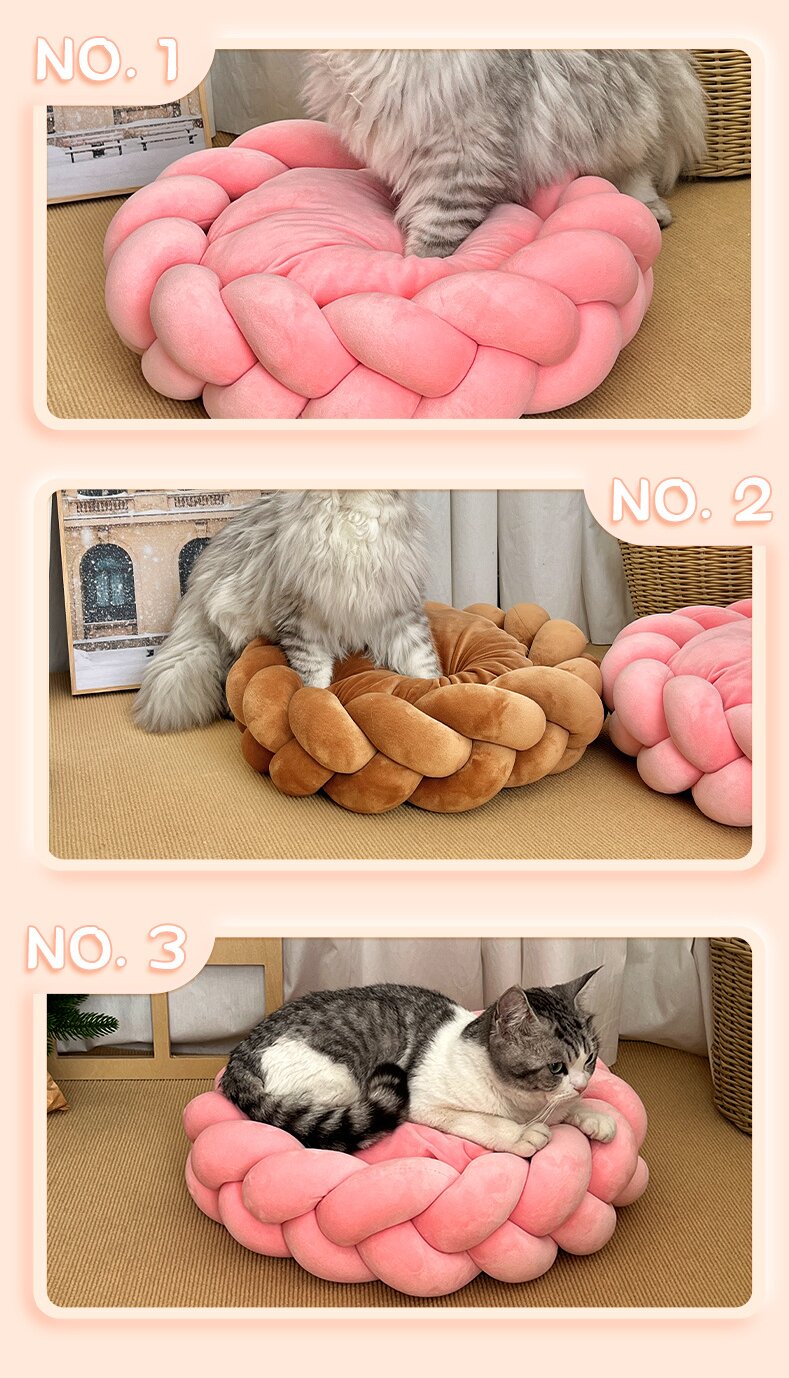 NO. 1

NO. 2

NO. 3