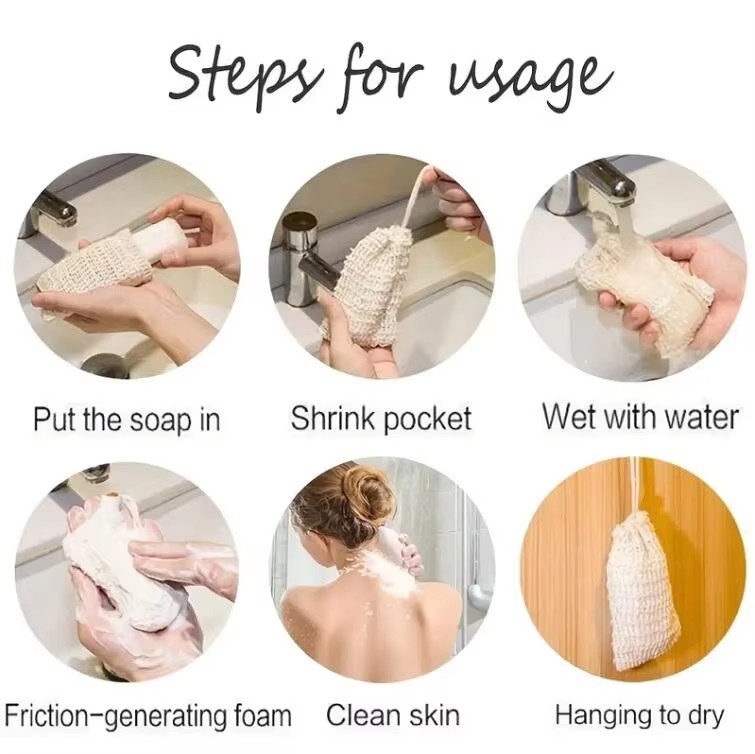 Steps for usage

Put the soap in

Shrink pocket

Wet with water

Friction-generating foam

Clean skin

Hanging to dry