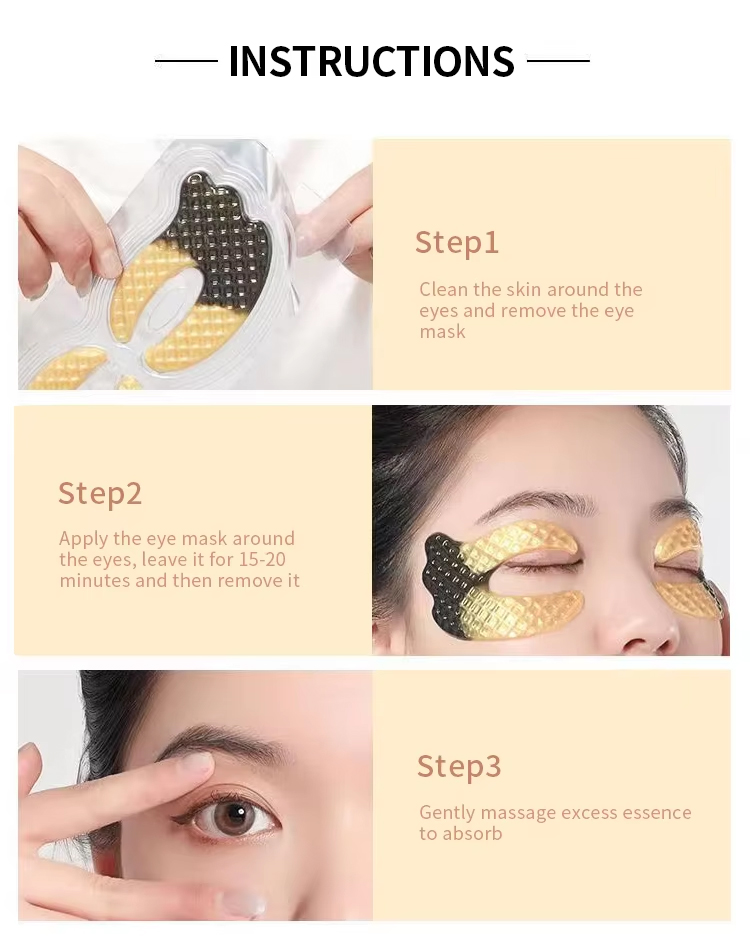 INSTRUCTIONS

Step1

Clean the skin around the eyes and remove the eye mask

Step2

Apply the eye mask around the eyes, leave it for 15-20 minutes and then remove it

Step3

Gently massage excess essence to absorb