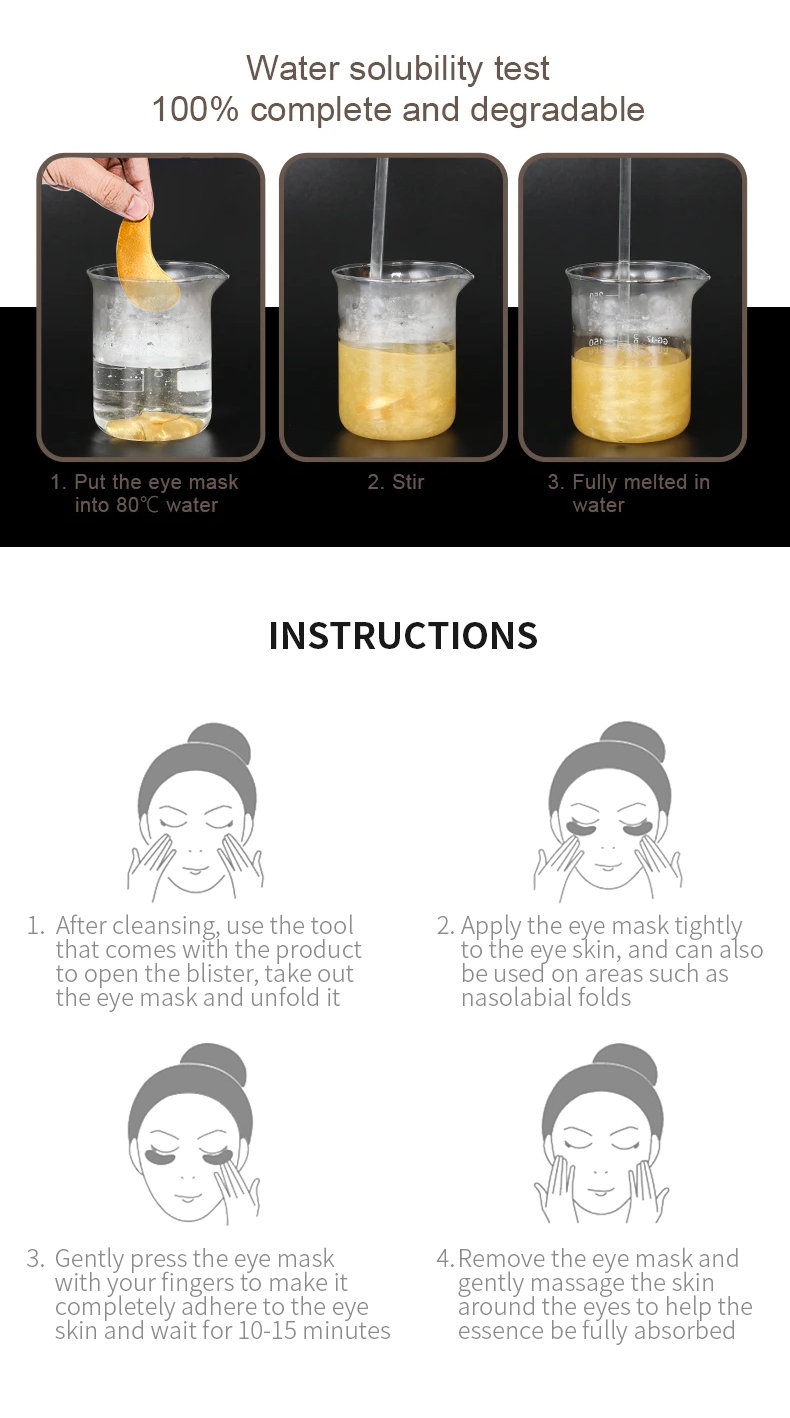 Water solubility test
100% complete and degradable

1. Put the eye mask into 80℃ water

2. Stir

3. Fully melted in water

INSTRUCTIONS

1. After cleansing, use the tool that comes with the product to open the blister, take out the eye mask and unfold it

2. Apply the eye mask tightly to the eye skin, and can also be used on areas such as nasolabial folds

3. Gently press the eye mask with your fingers to make it completely adhere to the eye skin and wait for 10-15 minutes

4. Remove the eye mask and gently massage the skin around the eyes to help the essence be fully absorbed