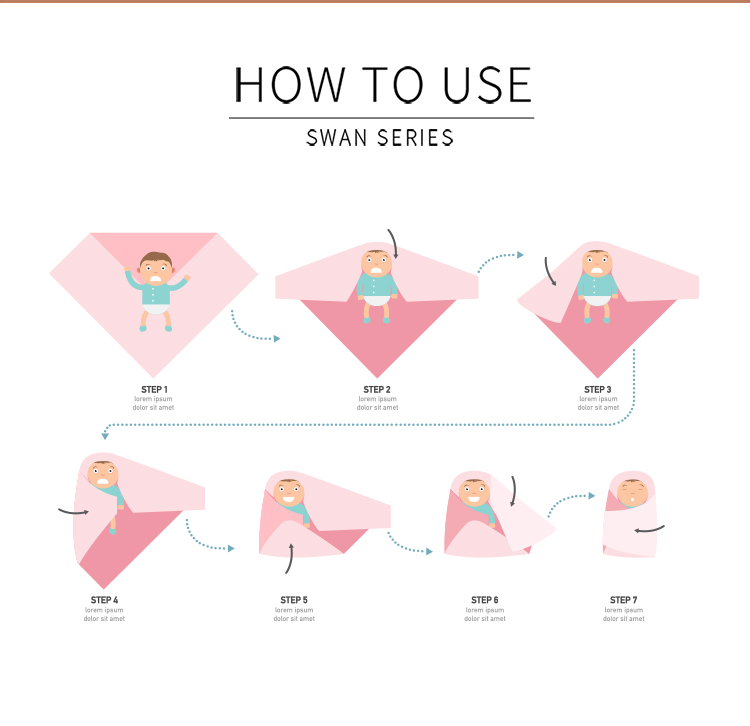 HOW TO USE

SWAN SERIES

STEP 1
lorem ipsum dolor sit amet

STEP 2
lorem ipsum dolor sit amet

STEP 3
lorem ipsum dolor sit amet

STEP 4
lorem ipsum dolor sit amet

STEP 5
lorem ipsum dolor sit amet

STEP 6
lorem ipsum dolor sit amet

STEP 7
lorem ipsum dolor sit amet