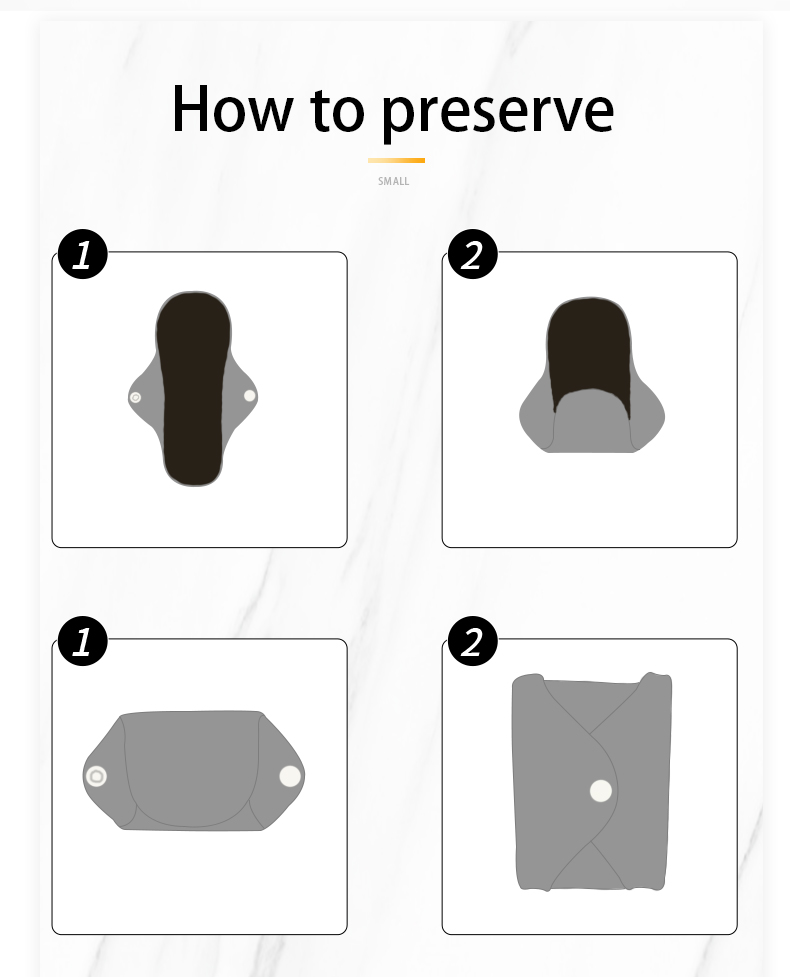 How to preserve

SMALL

1

2

1

2