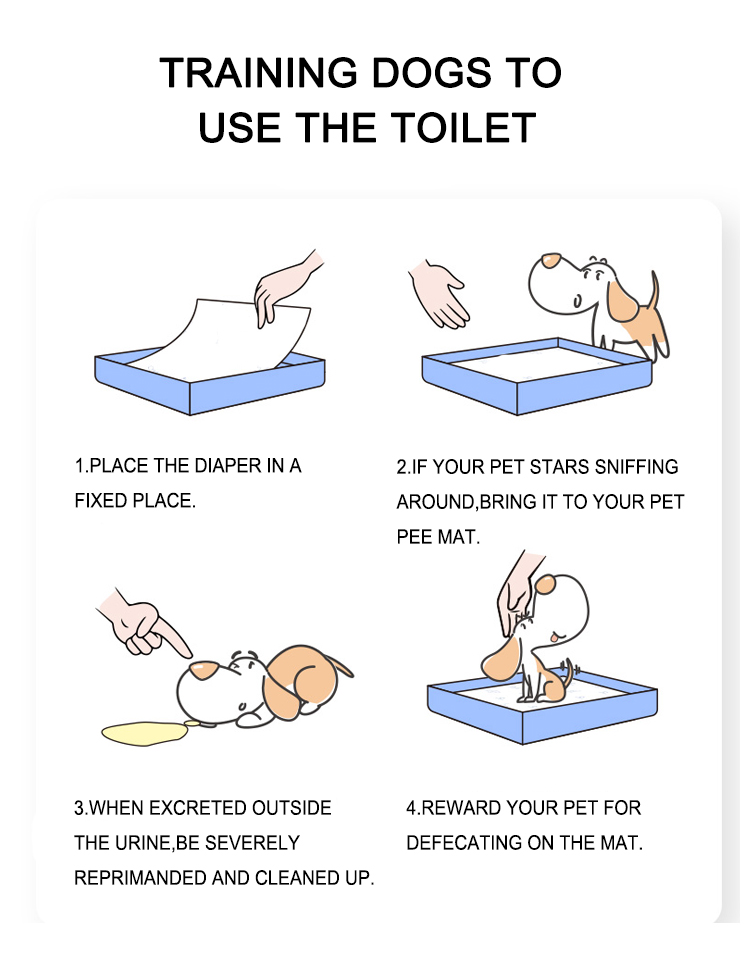 TRAINING DOGS TO USE THE TOILET

1.PLACE THE DIAPER IN A FIXED PLACE.

2.IF YOUR PET STARS SNIFFING AROUND,BRING IT TO YOUR PET PEE MAT.

3.WHEN EXCRETED OUTSIDE THE URINE,BE SEVERELY REPRIMANDED AND CLEANED UP.

4.REWARD YOUR PET FOR DEFECATING ON THE MAT.