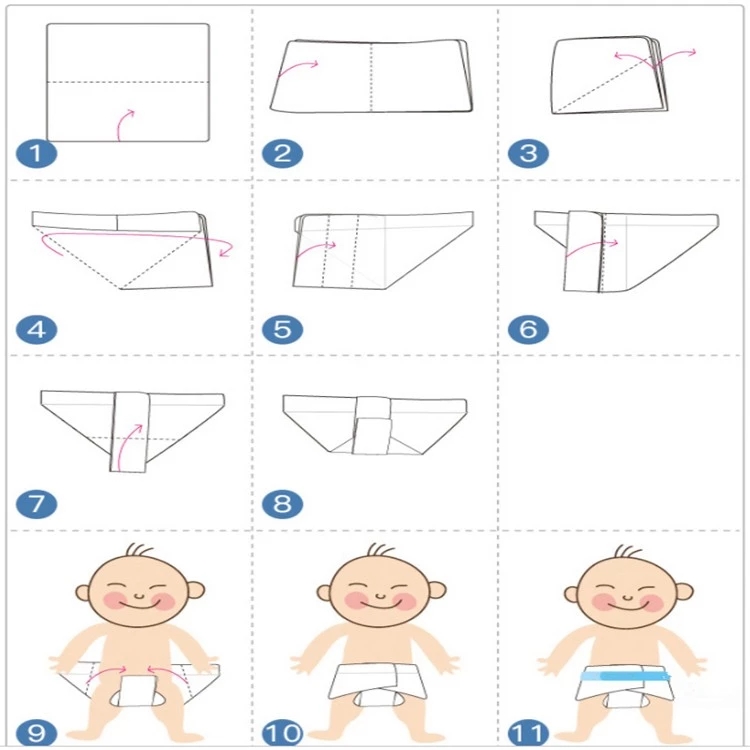 1
2
3
4
5
6
7
8
9
10
11