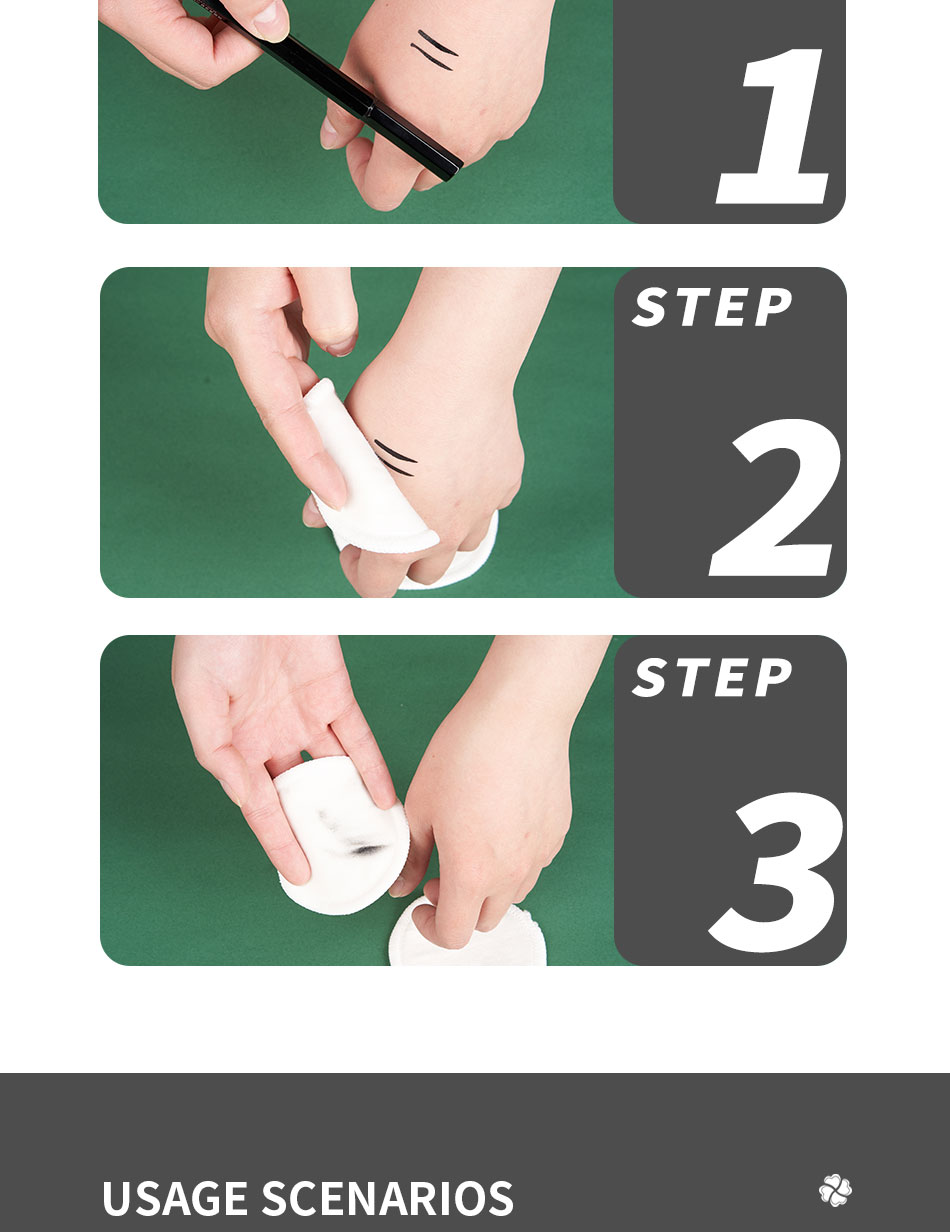 1

STEP

2

STEP

3

USAGE SCENARIOS