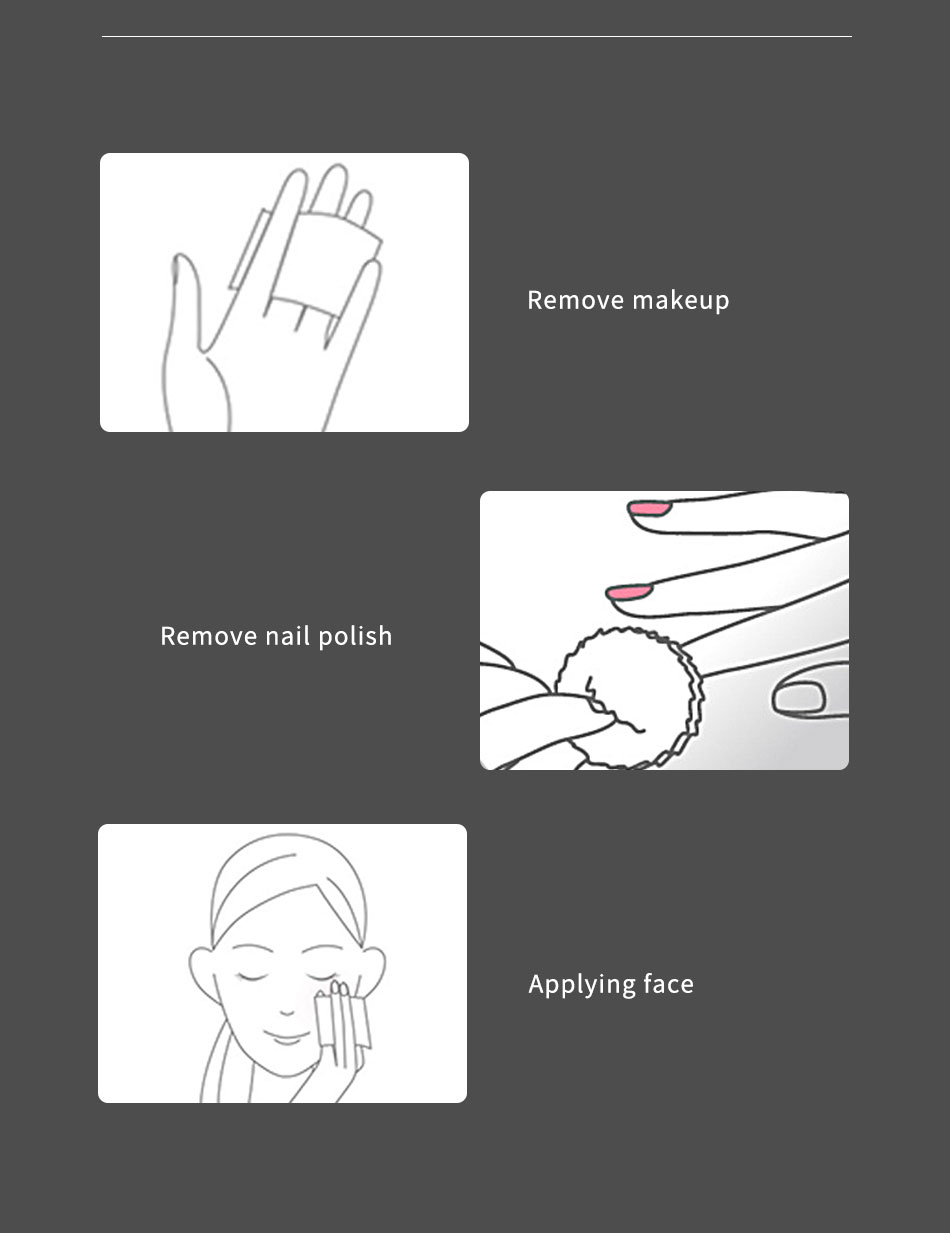 Remove makeup

Remove nail polish

Applying face