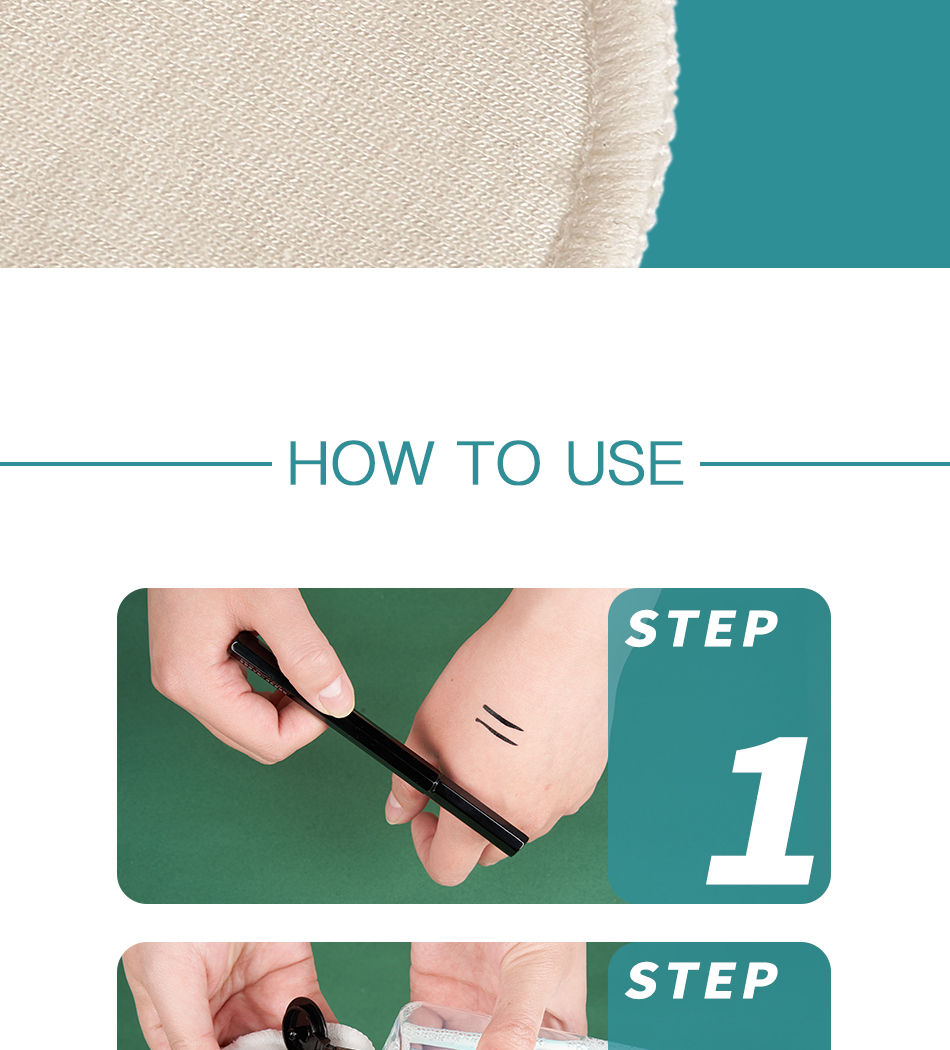 HOW TO USE

STEP
1

STEP