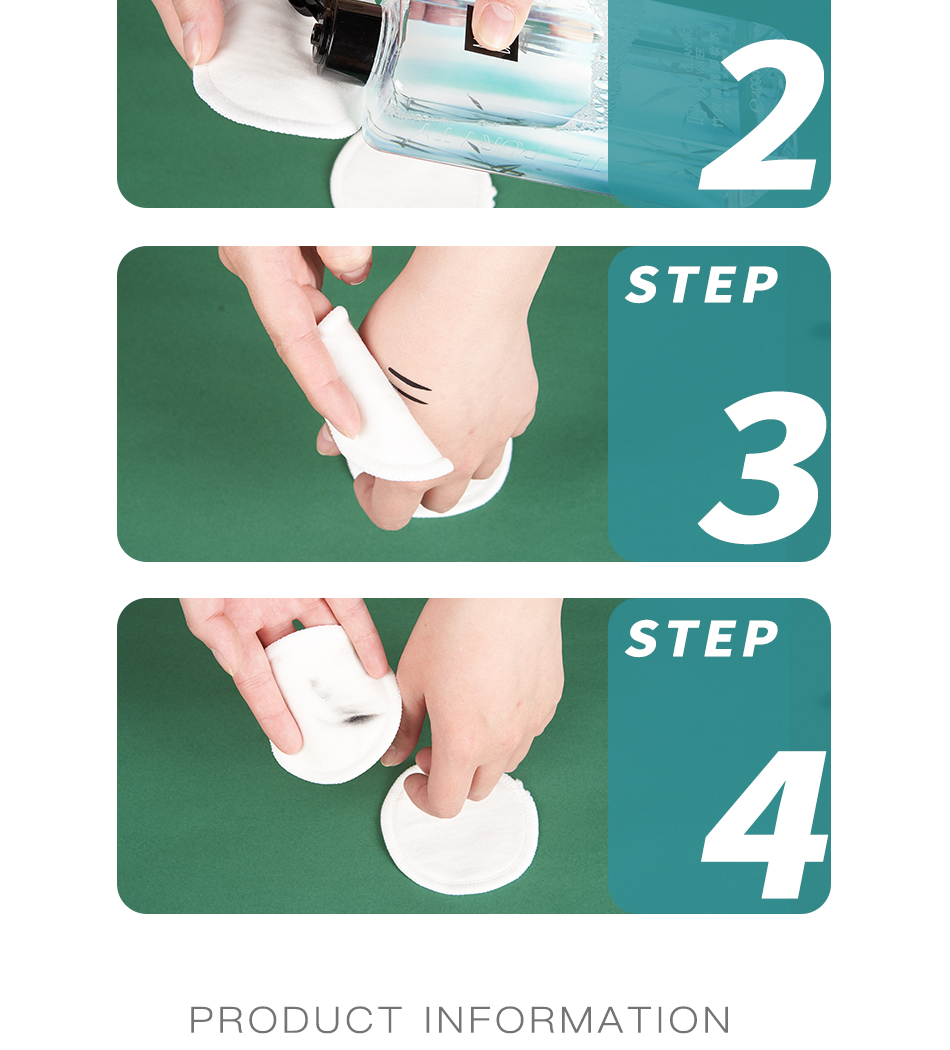 2

STEP

3

STEP

4

PRODUCT INFORMATION