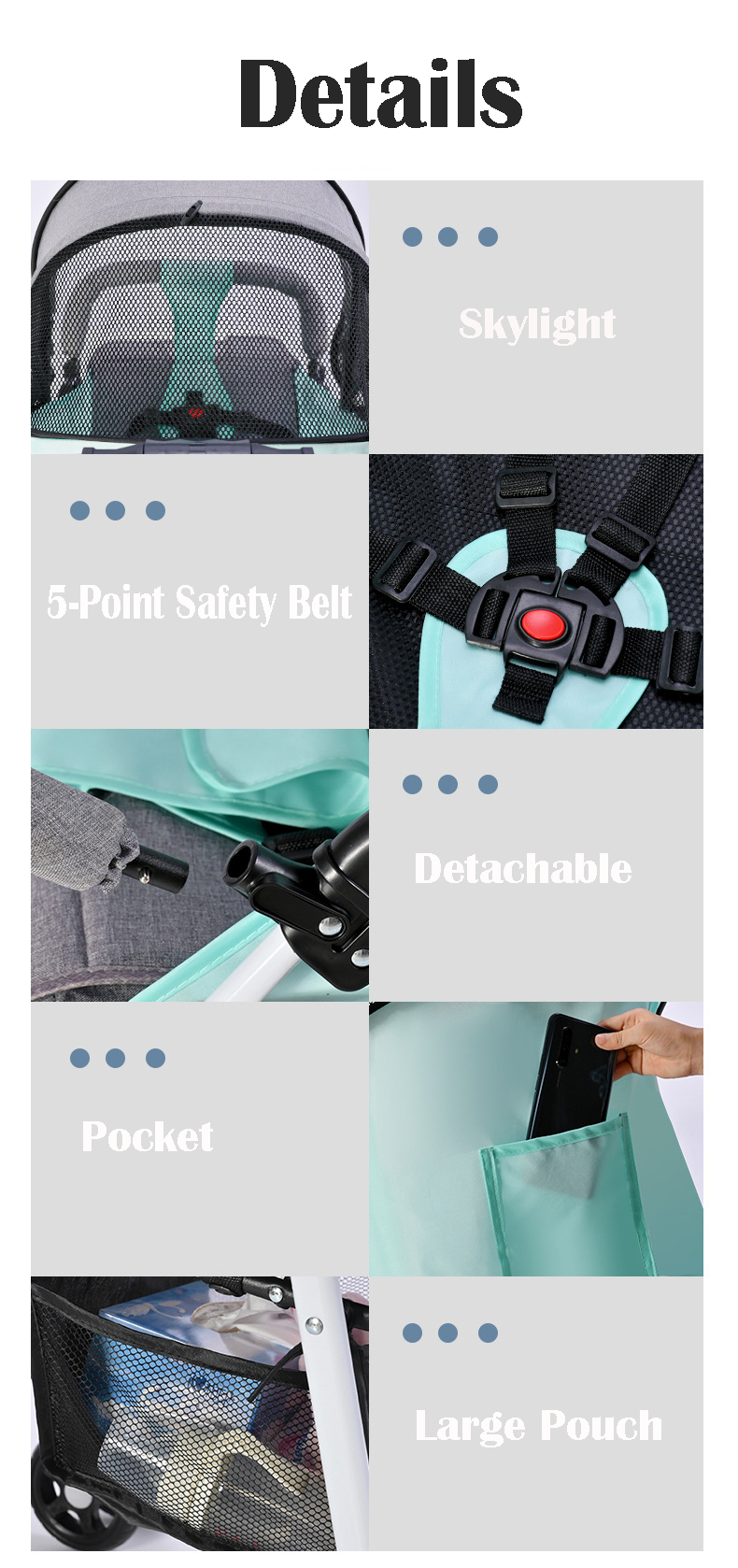 Details

Skylight

5-Point Safety Belt

Detachable

Pocket

Large Pouch