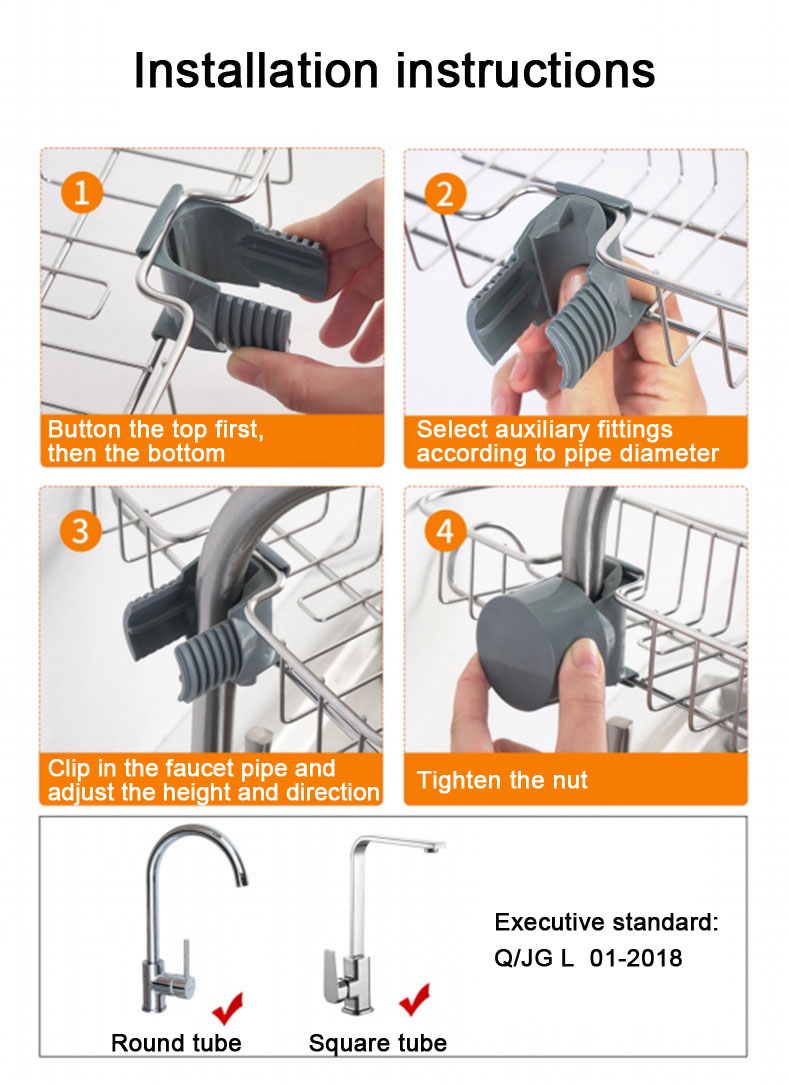 Installation instructions

1
Button the top first, then the bottom

2
Select auxiliary fittings according to pipe diameter

3
Clip in the faucet pipe and adjust the height and direction

4
Tighten the nut

Round tube

Square tube

Executive standard:
Q/JG L 01-2018