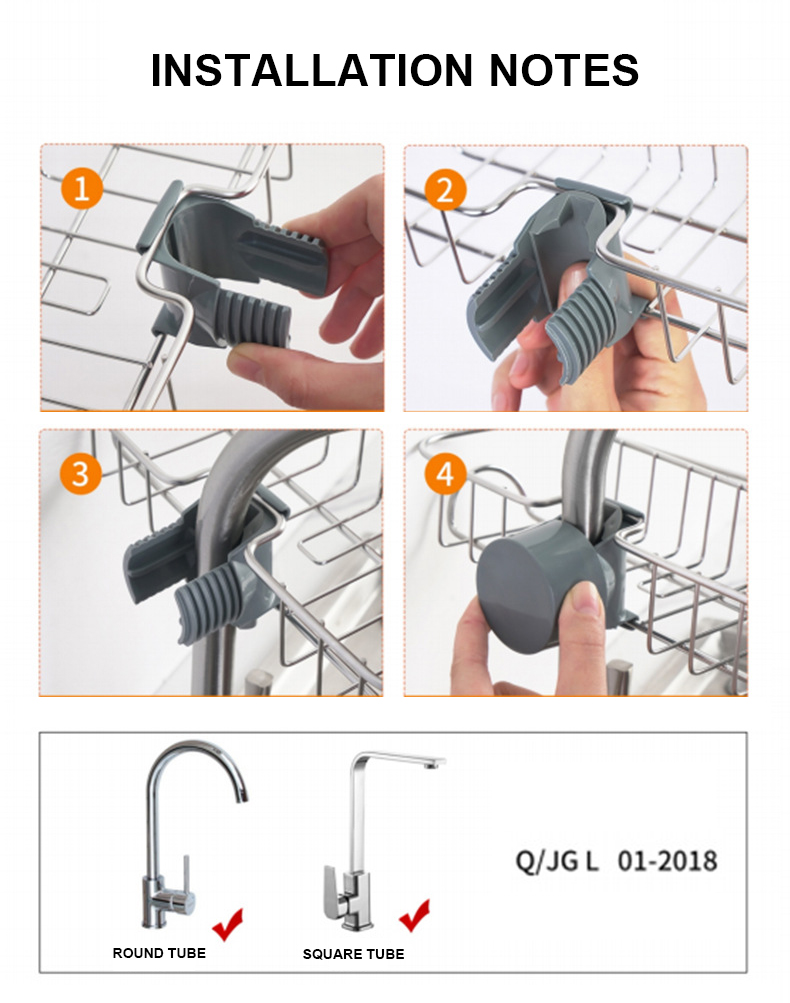 INSTALLATION NOTES

1

2

3

4

ROUND TUBE

SQUARE TUBE

Q/JG L 01-2018