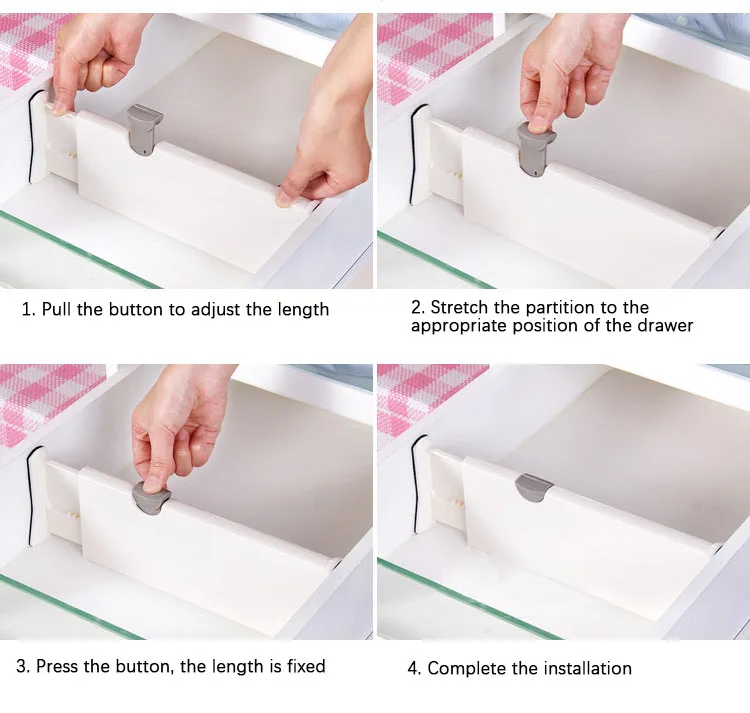 1. Pull the button to adjust the length

2. Stretch the partition to the appropriate position of the drawer

3. Press the button, the length is fixed

4. Complete the installation